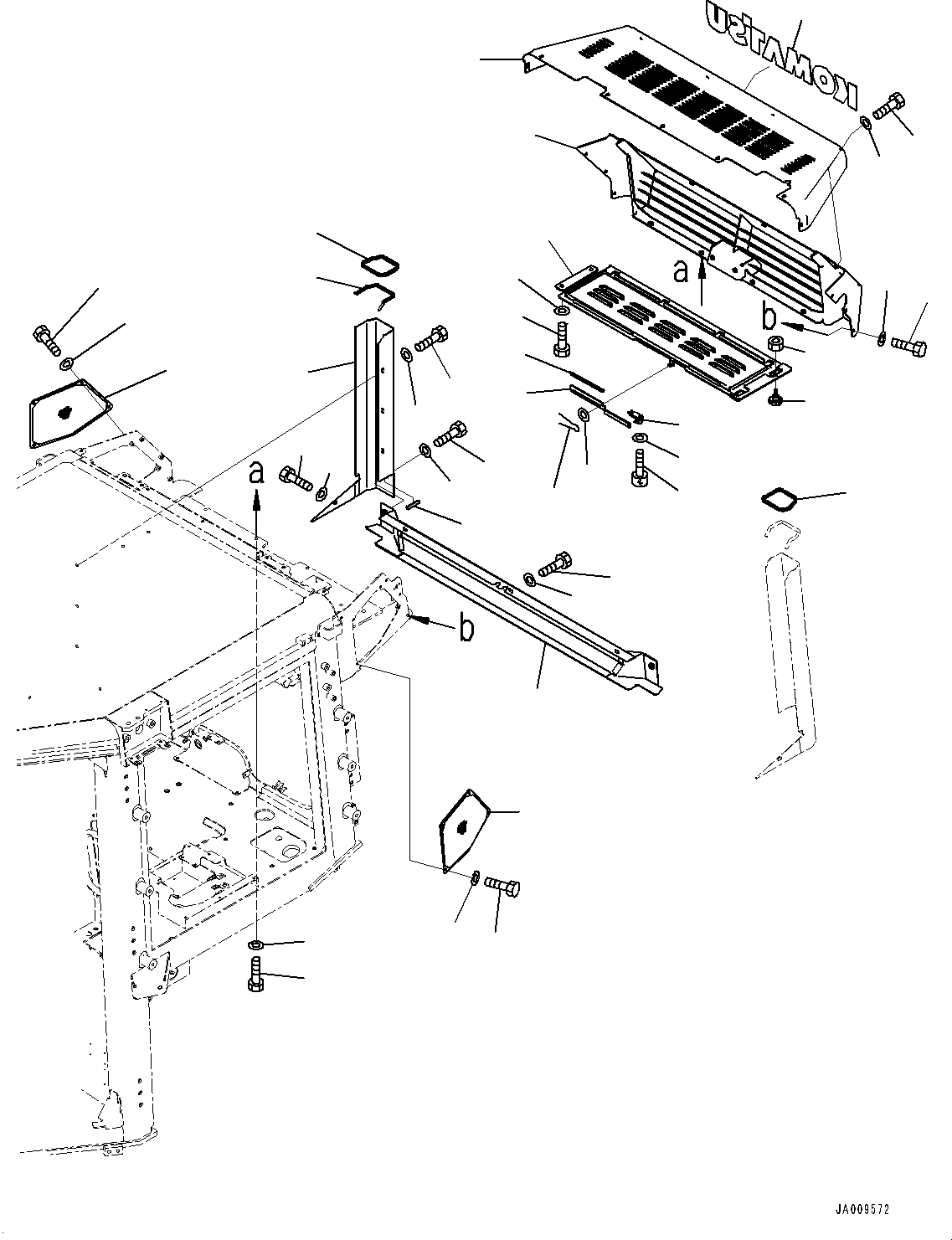 KOMATSU

a

b

a

b

JA009572