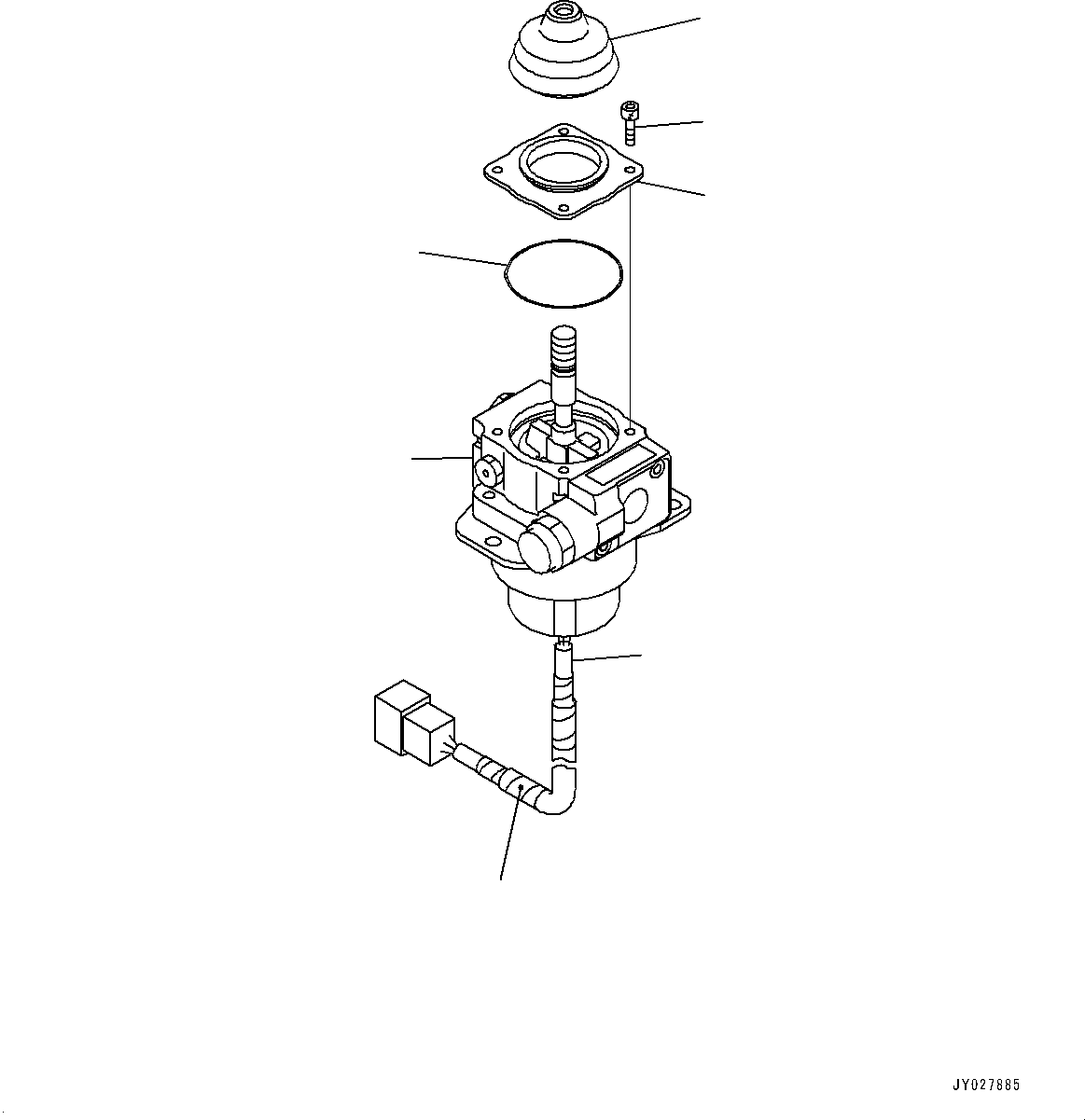 JY027885