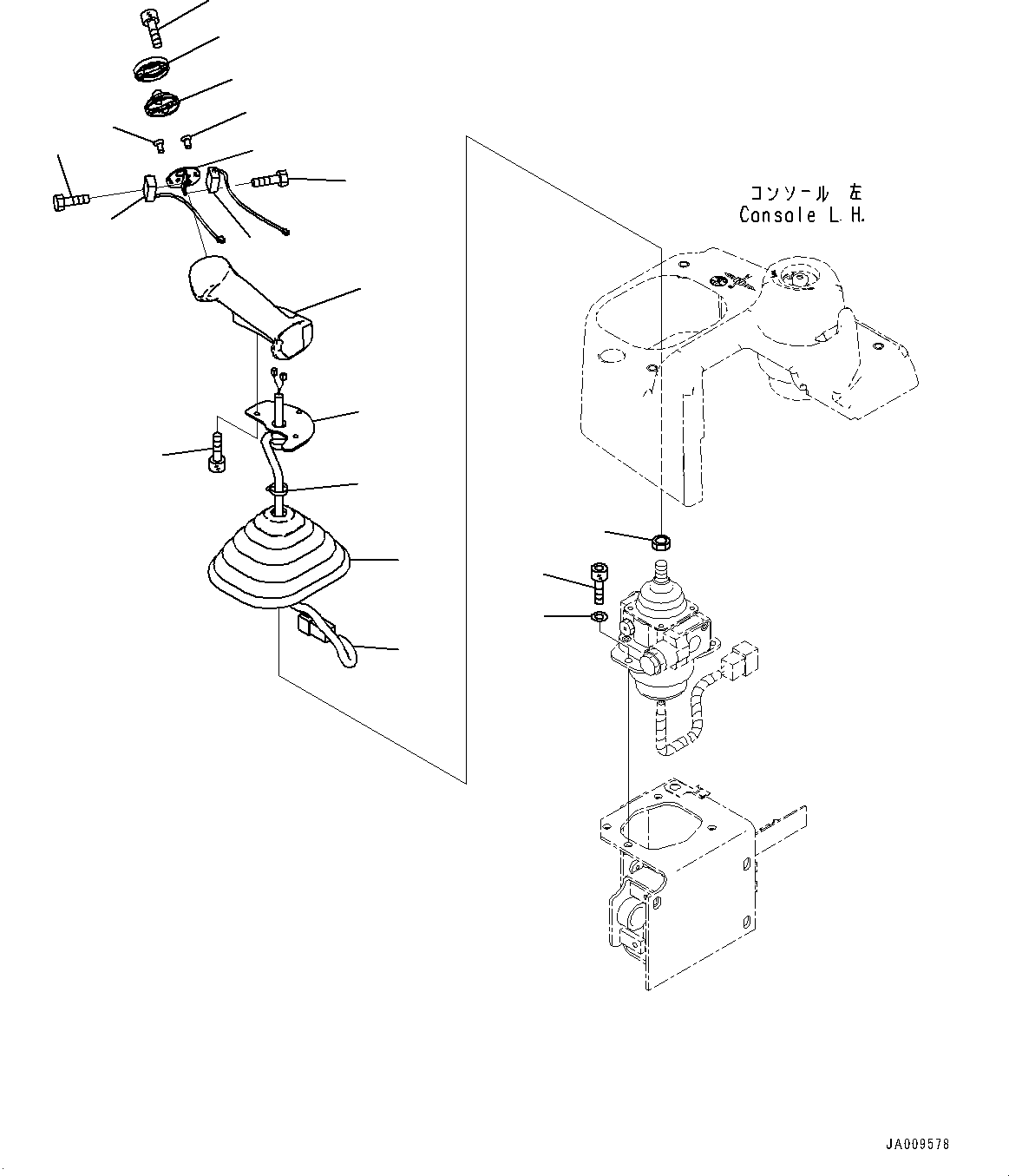 コンソール 左
Console L.H.

JA009578