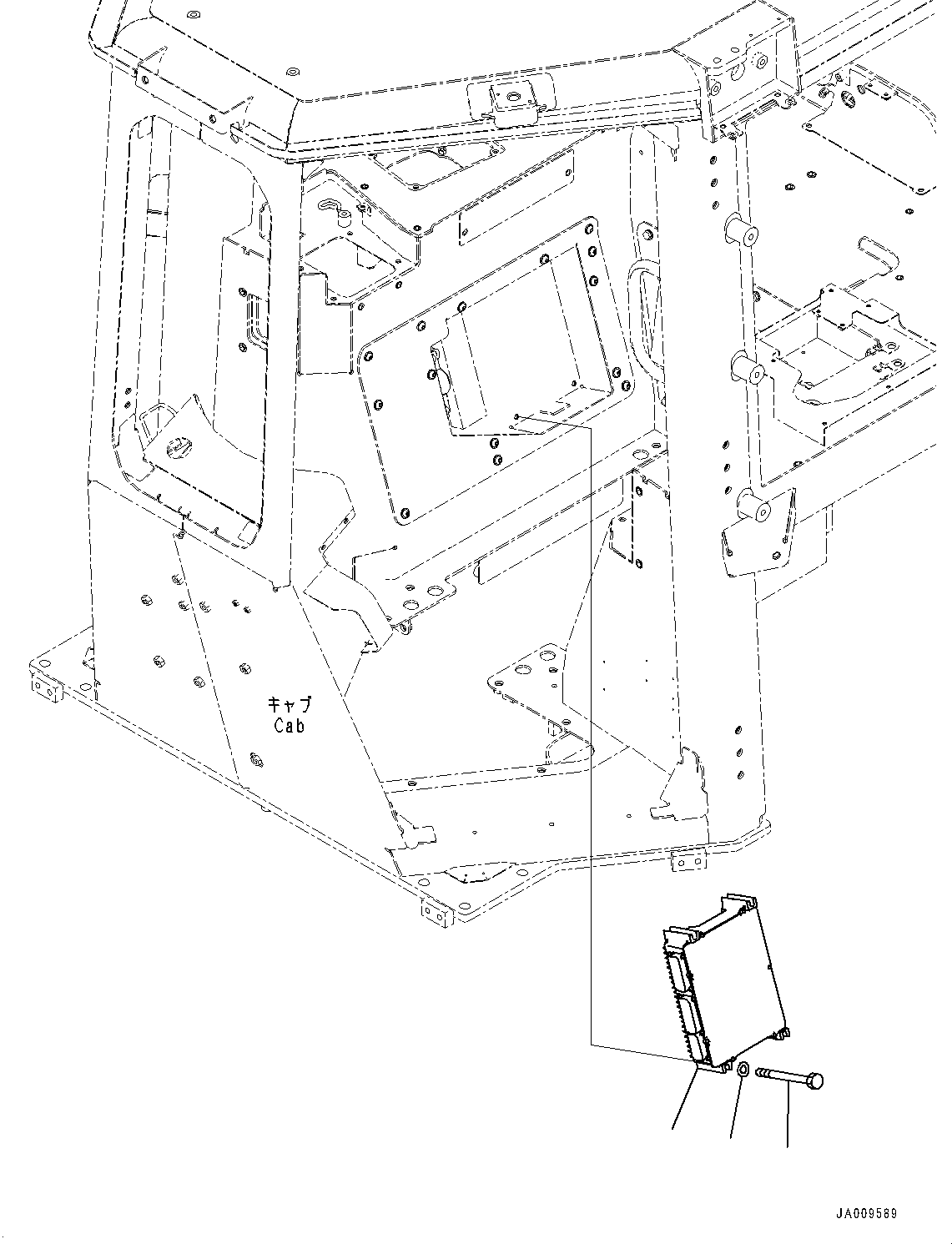 キャブ
Cab

JA009589