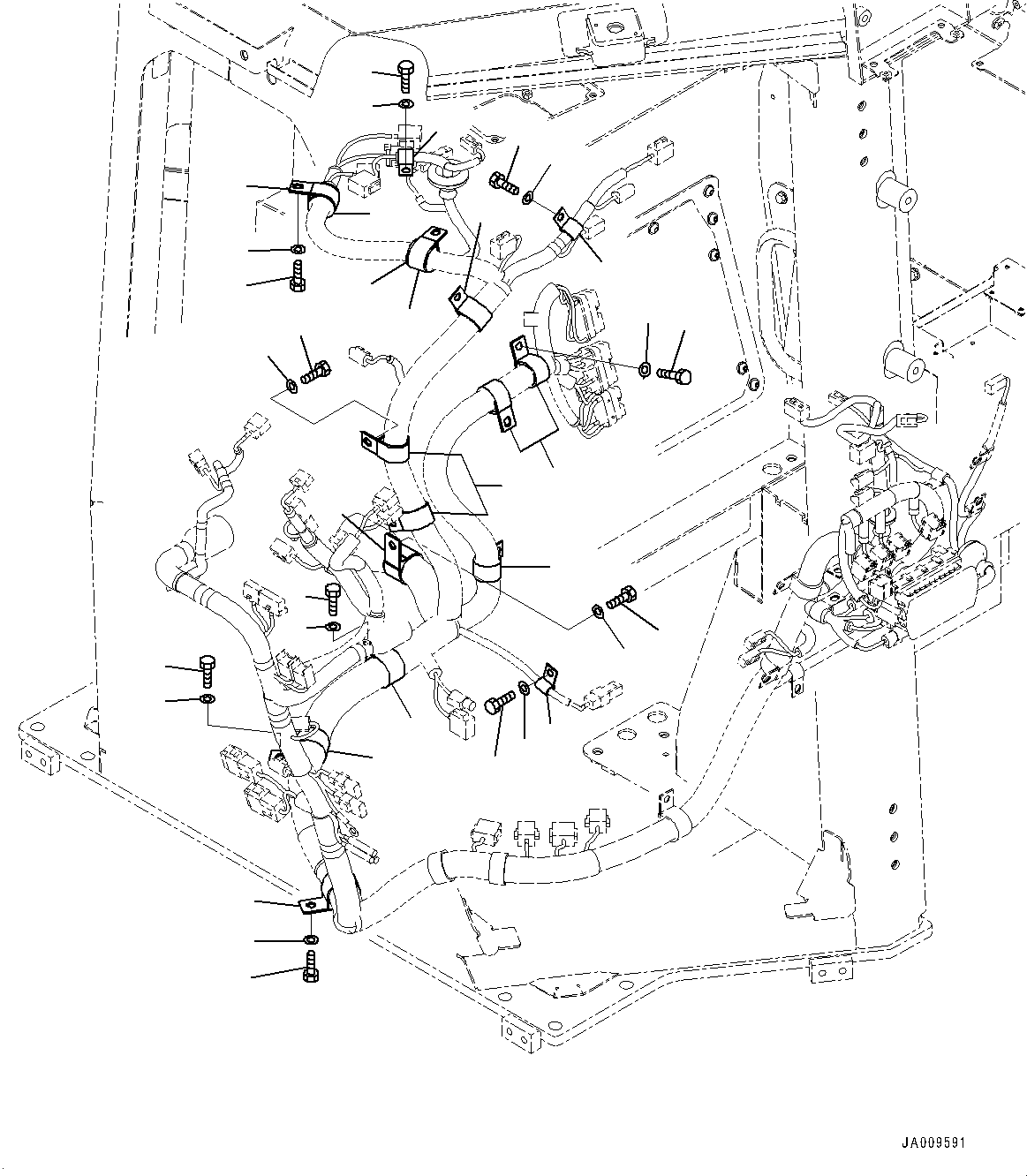 JA009591