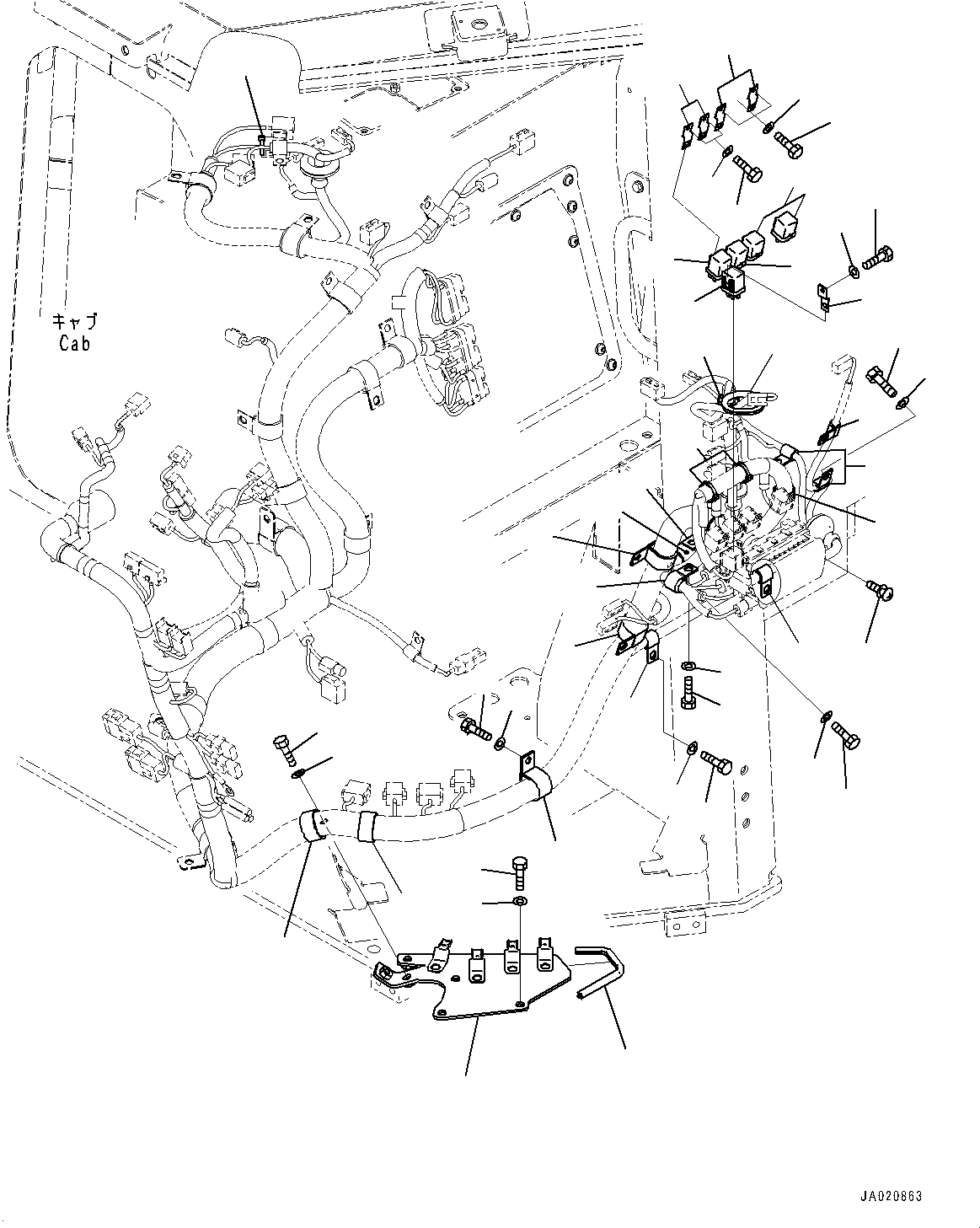 キャブ
Cab

JA020863