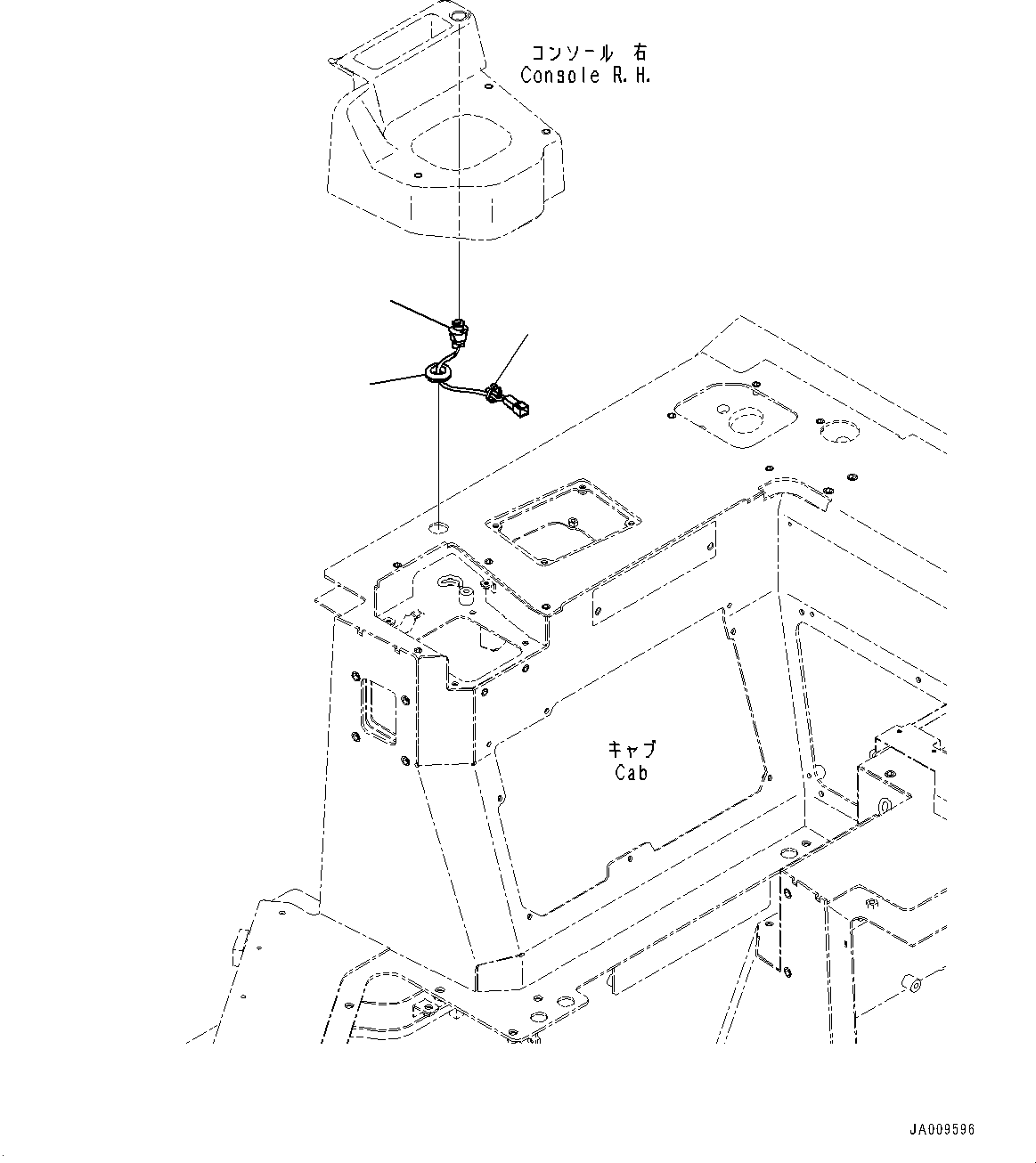 コンソール 右
Console R.H.

キャブ
Cab

JA009596