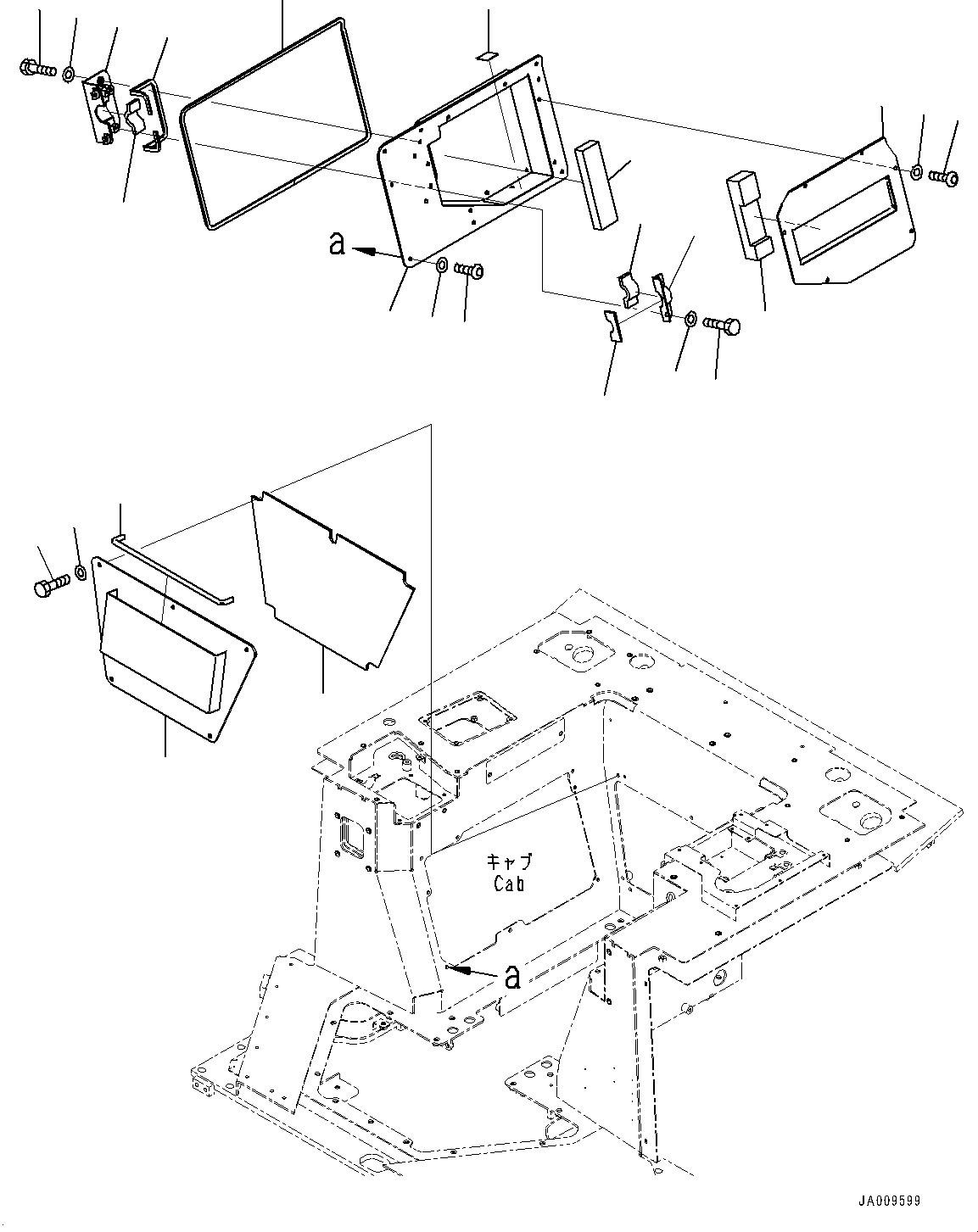 a

キャブ
Cab

a

JA009599