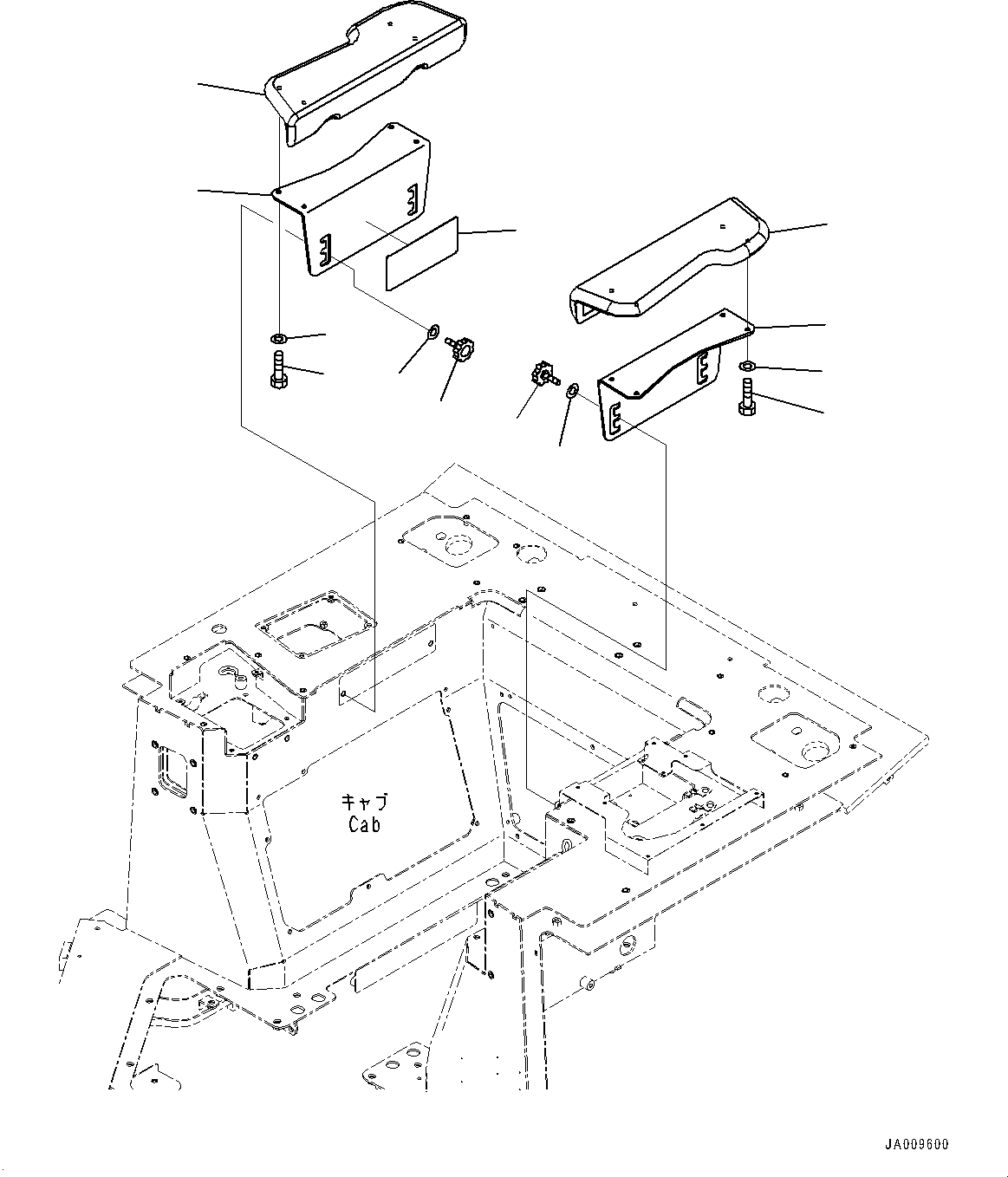 キャブ
Cab

JA009600