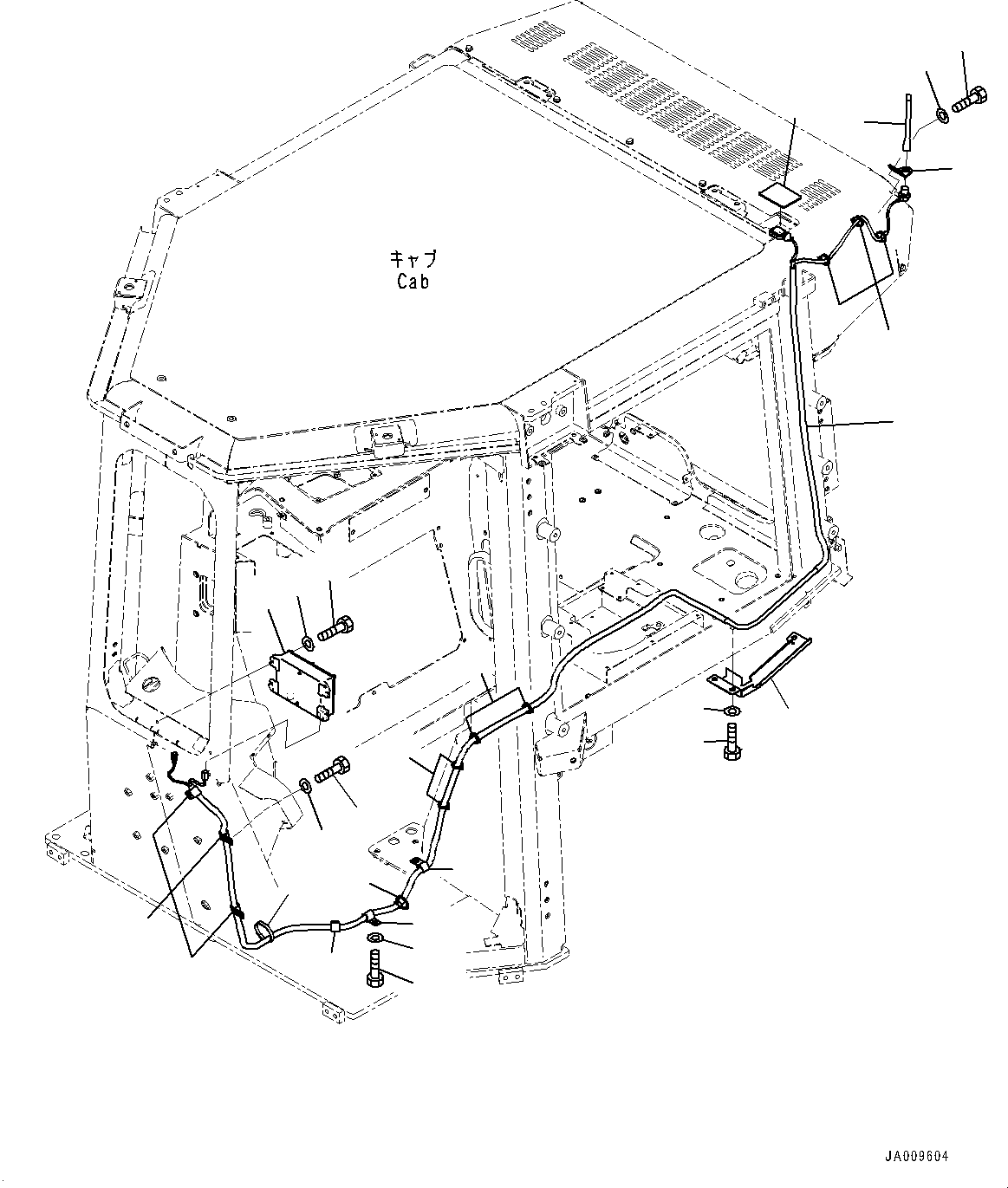 キャブ
Cab

JA009604