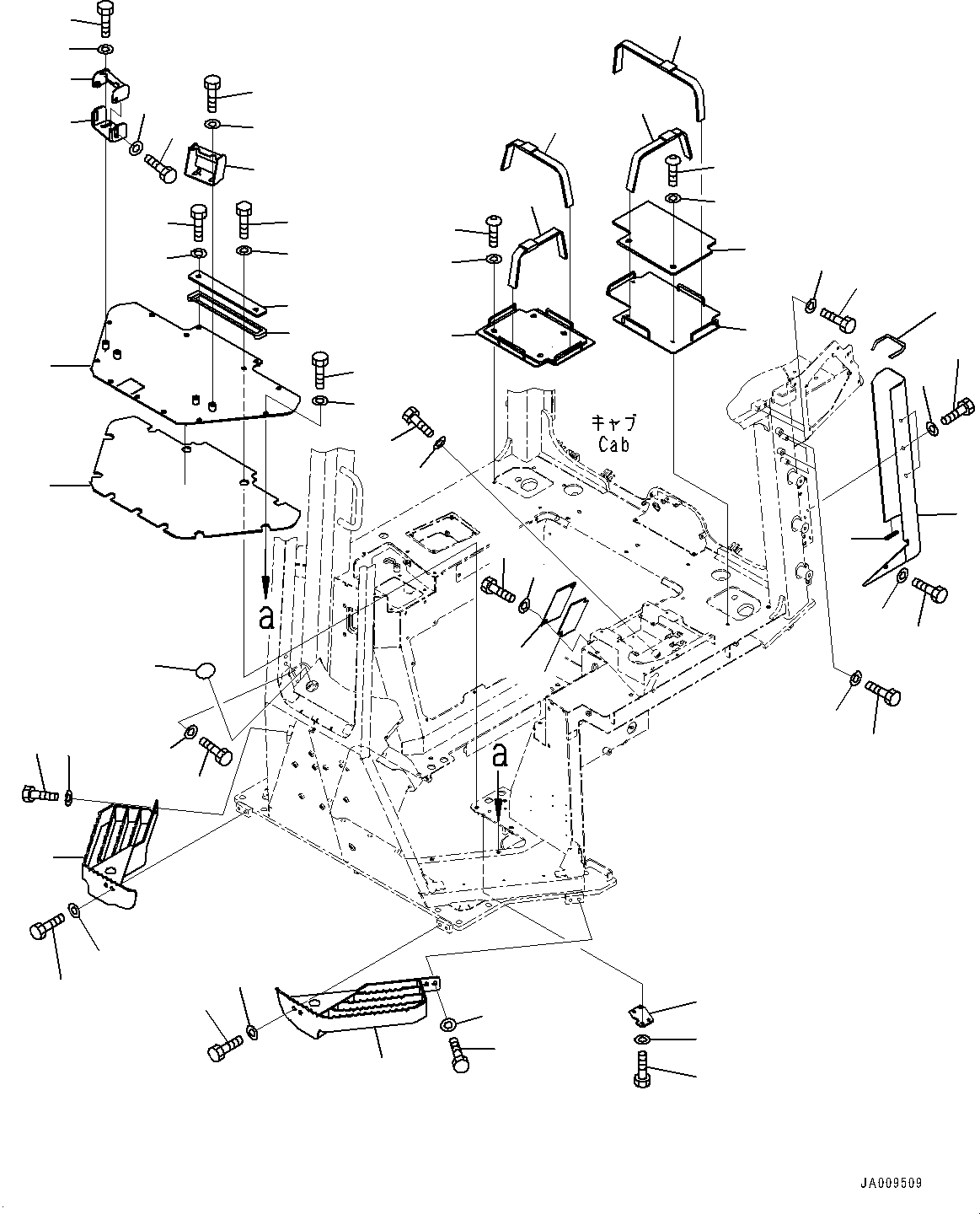 キャブ
Cab

a

a

JA009509