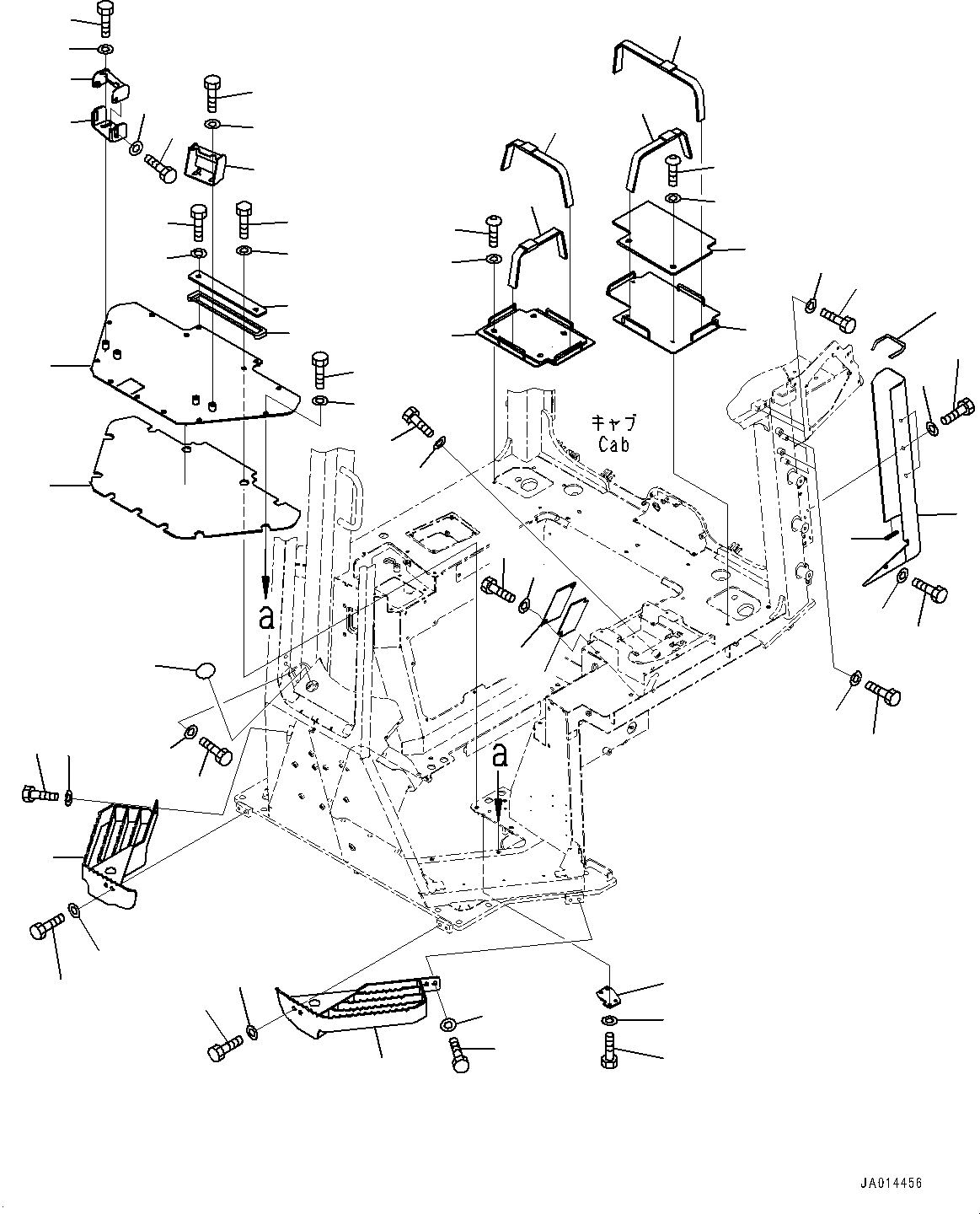 キャブ
Cab

a

a

JA014456