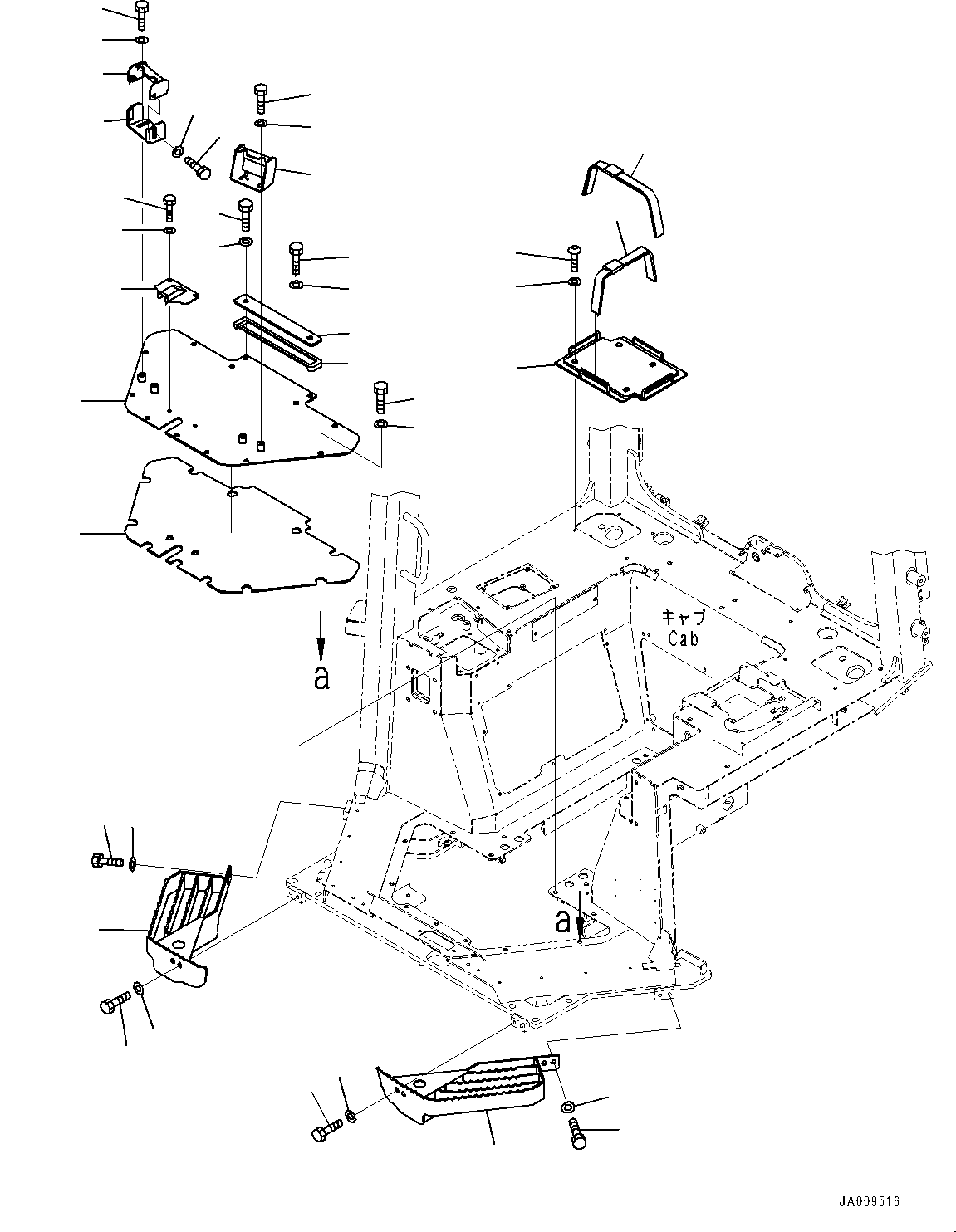 キャブ
Cab

a

a

JA009516