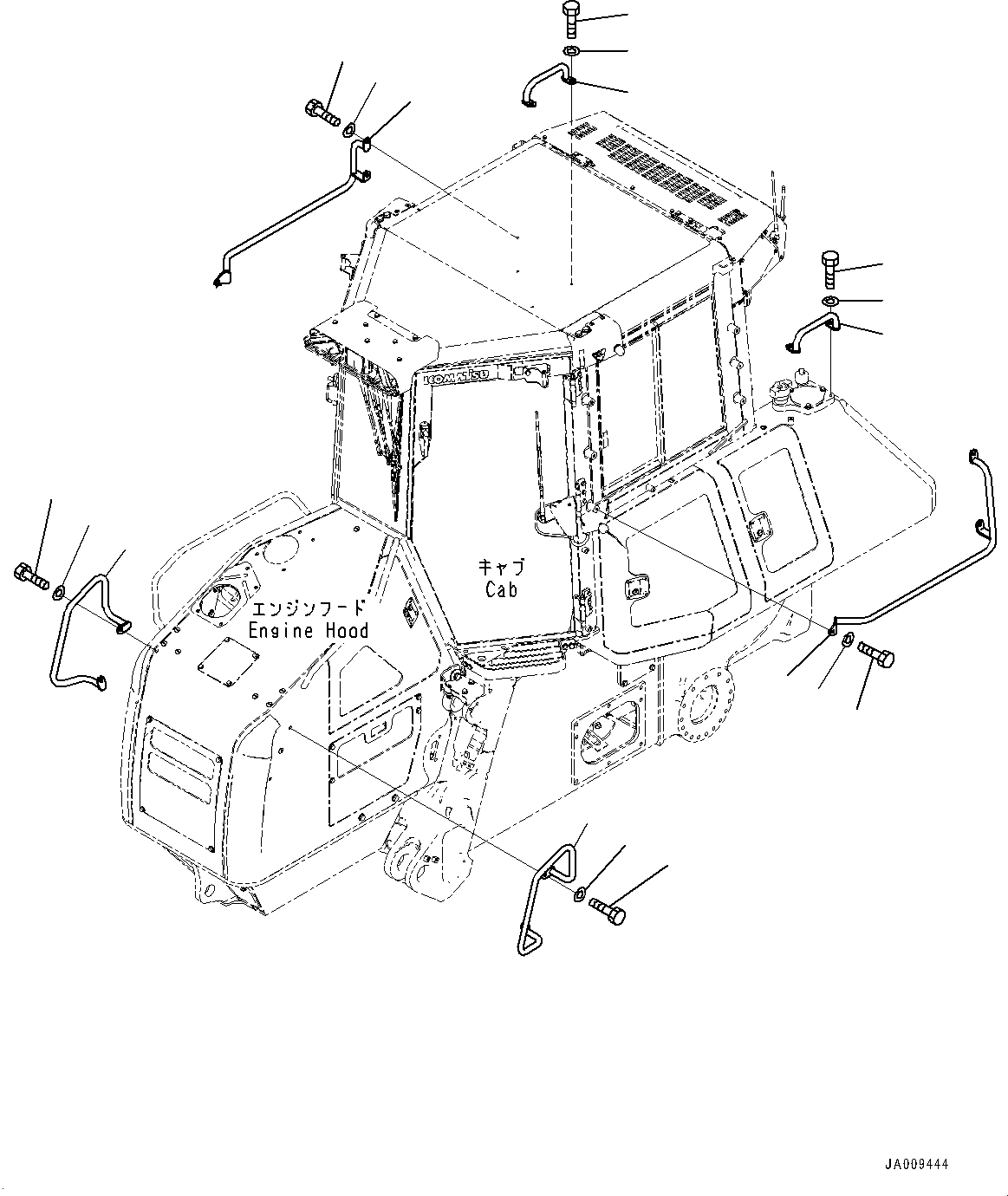 KOMATSU

キャブ
Cab

エンジンフード
Engine Hood

JA009444