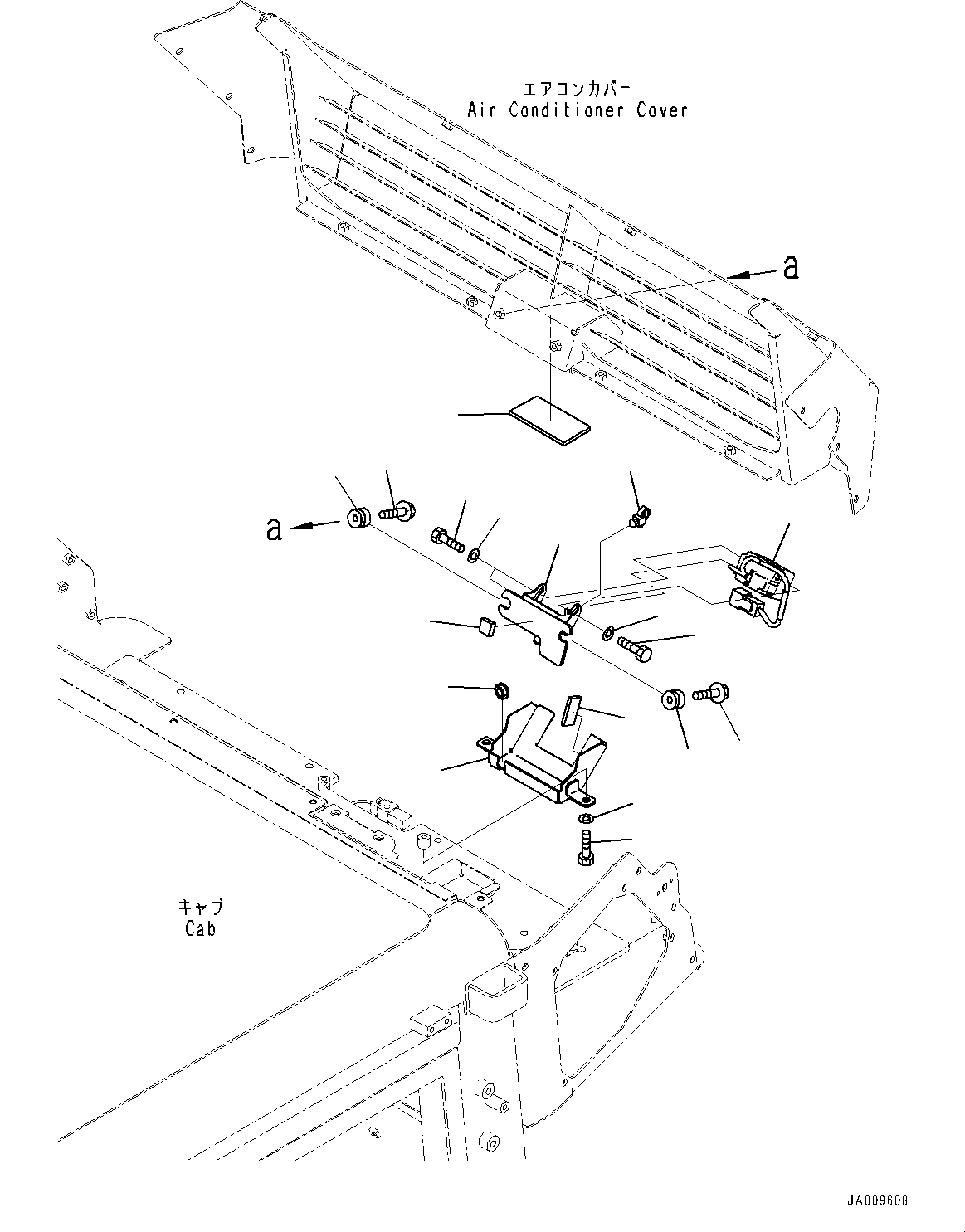 エアコンカバー
Air Conditioner Cover

a

a

キャブ
Cab

JA009608