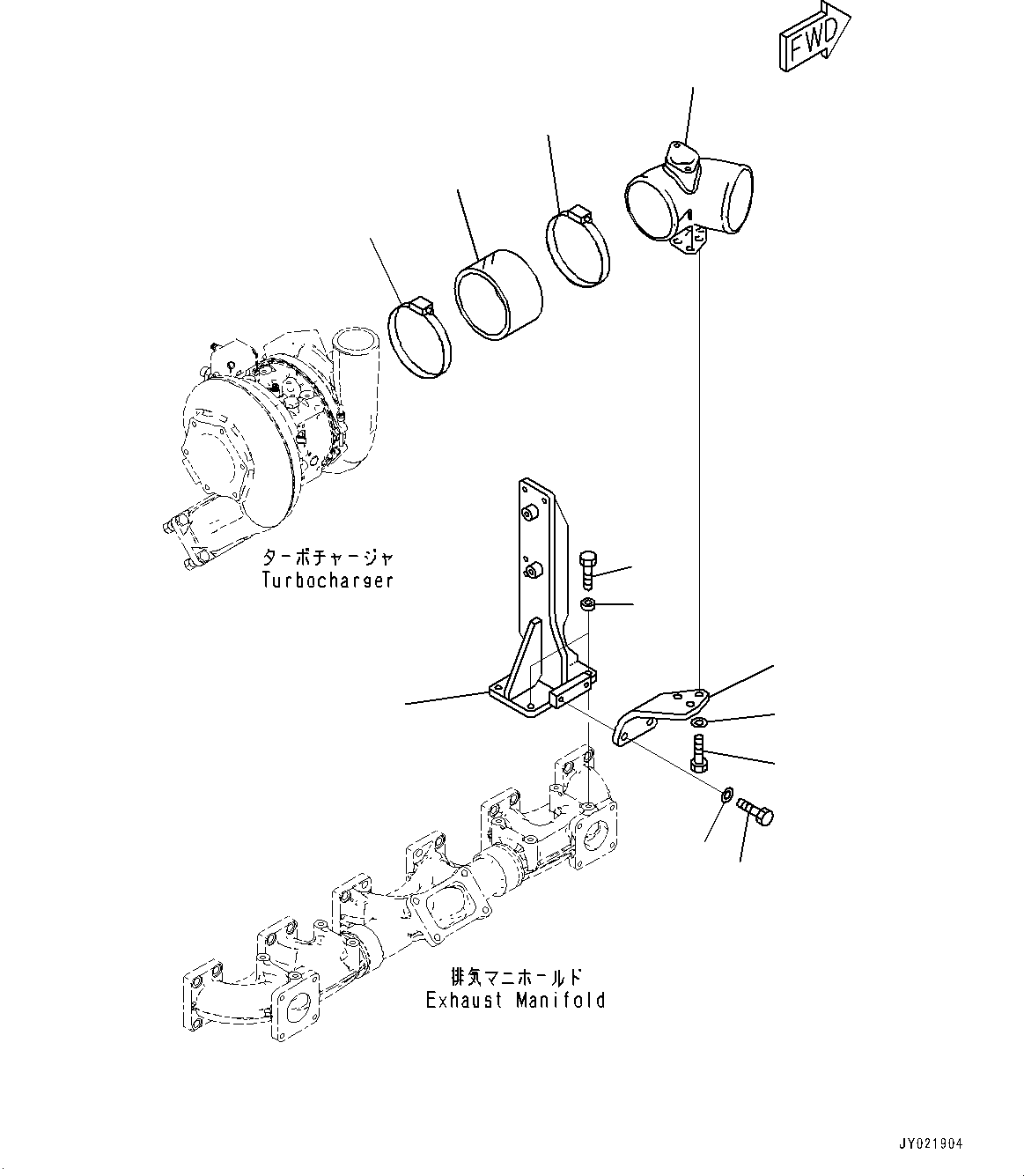 FWD

ターボチャージャ
Turbocharger

排気マニホールド
Exhaust Manifold

JY021904