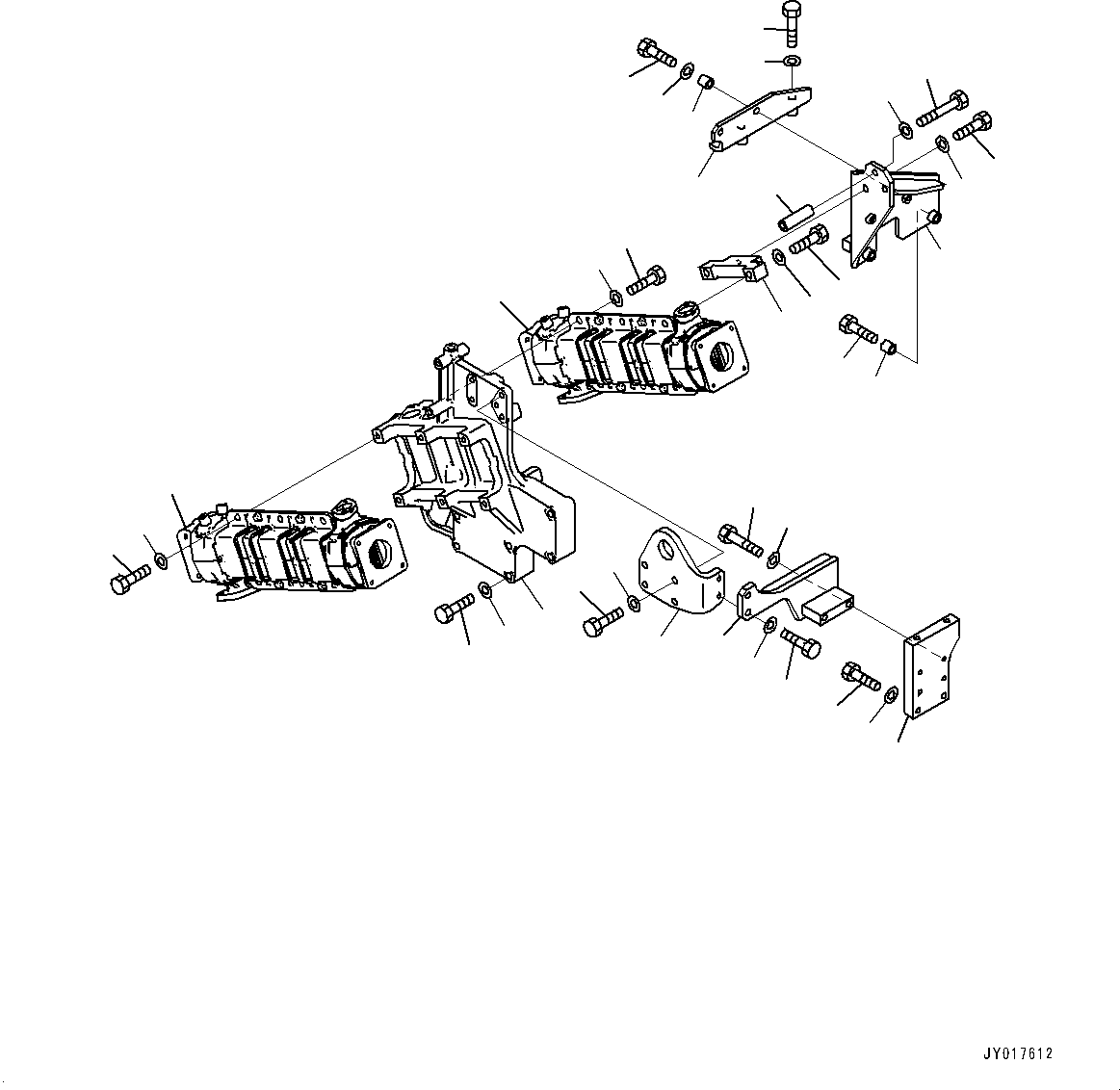 JY017612