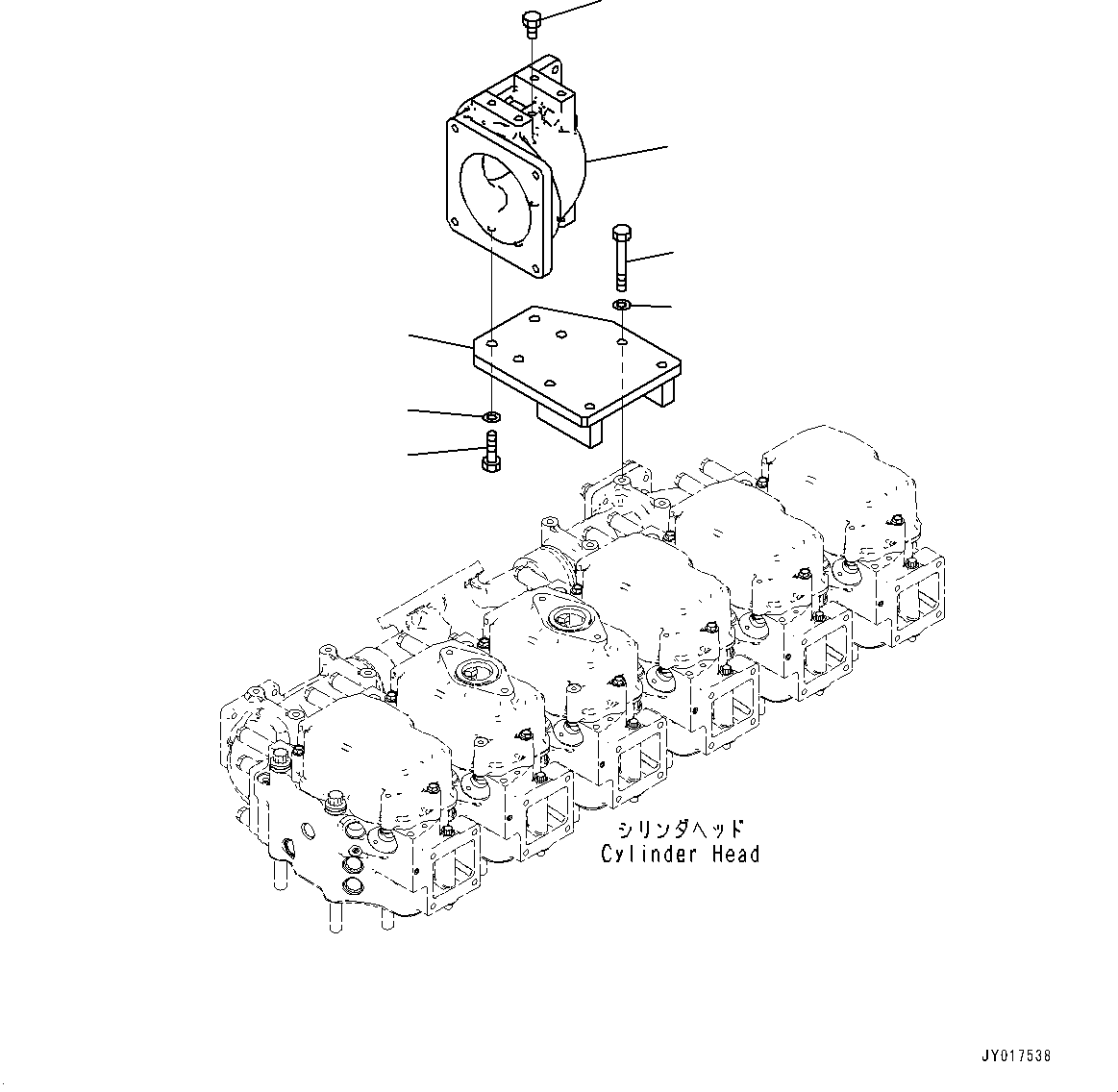 シリンダヘッド
Cylinder Head

JY017538