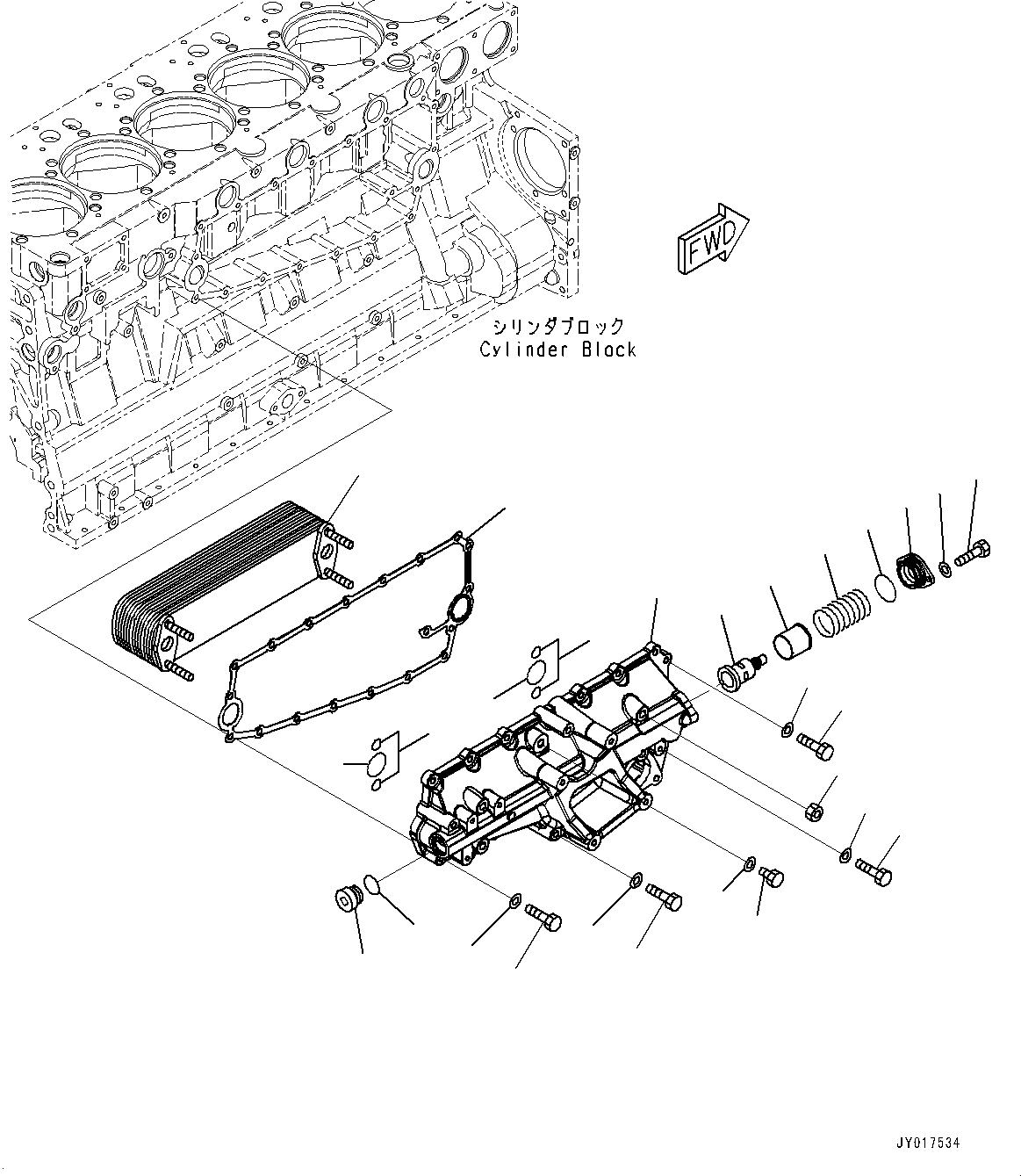 FWD

シリンダブロック
Cylinder Block

JY017534