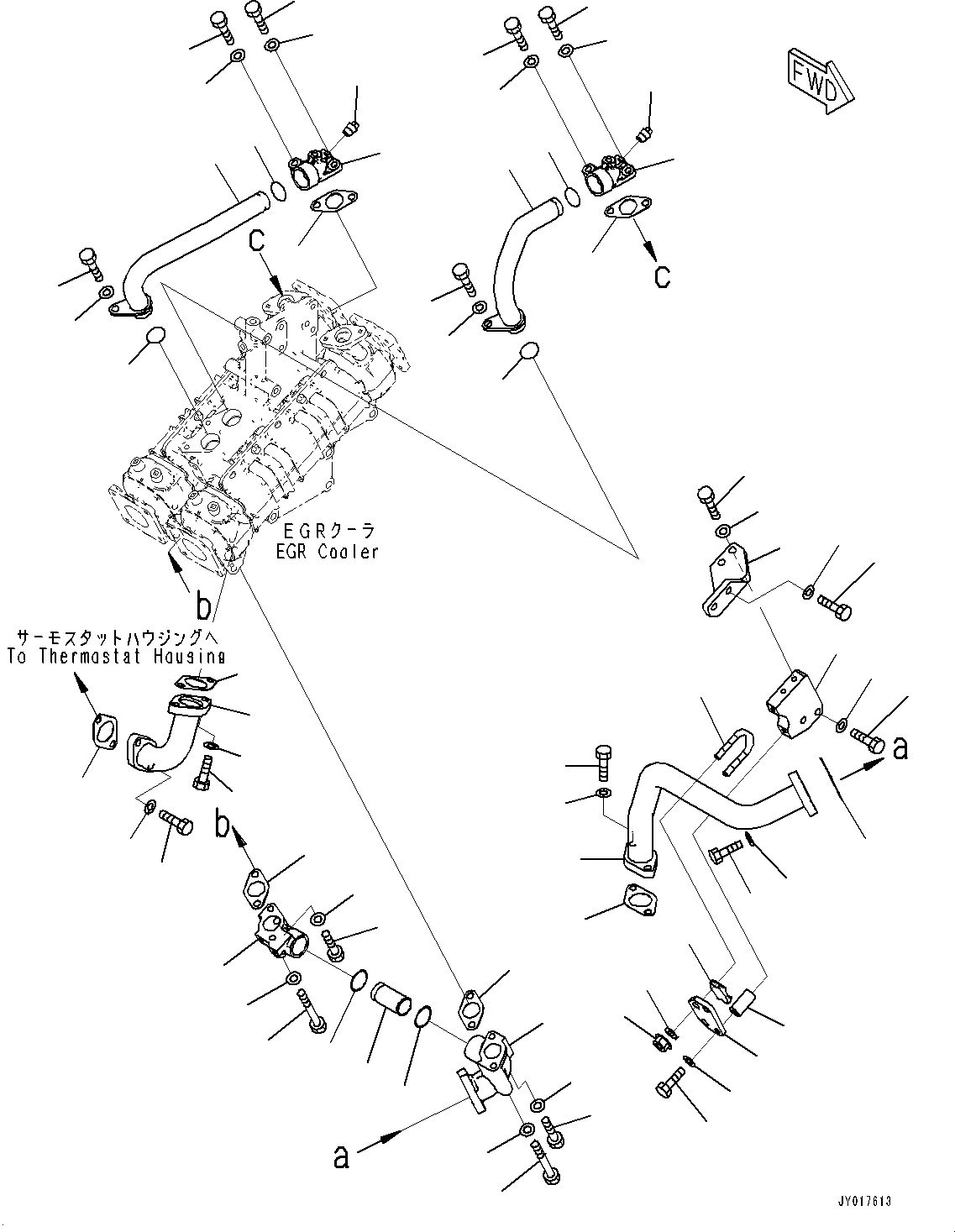 FWD

c

c

EGRクーラ
EGR Cooler

b

サーモスタットハウジングへ
To Thermostat Housing

a

b

a

JY017613