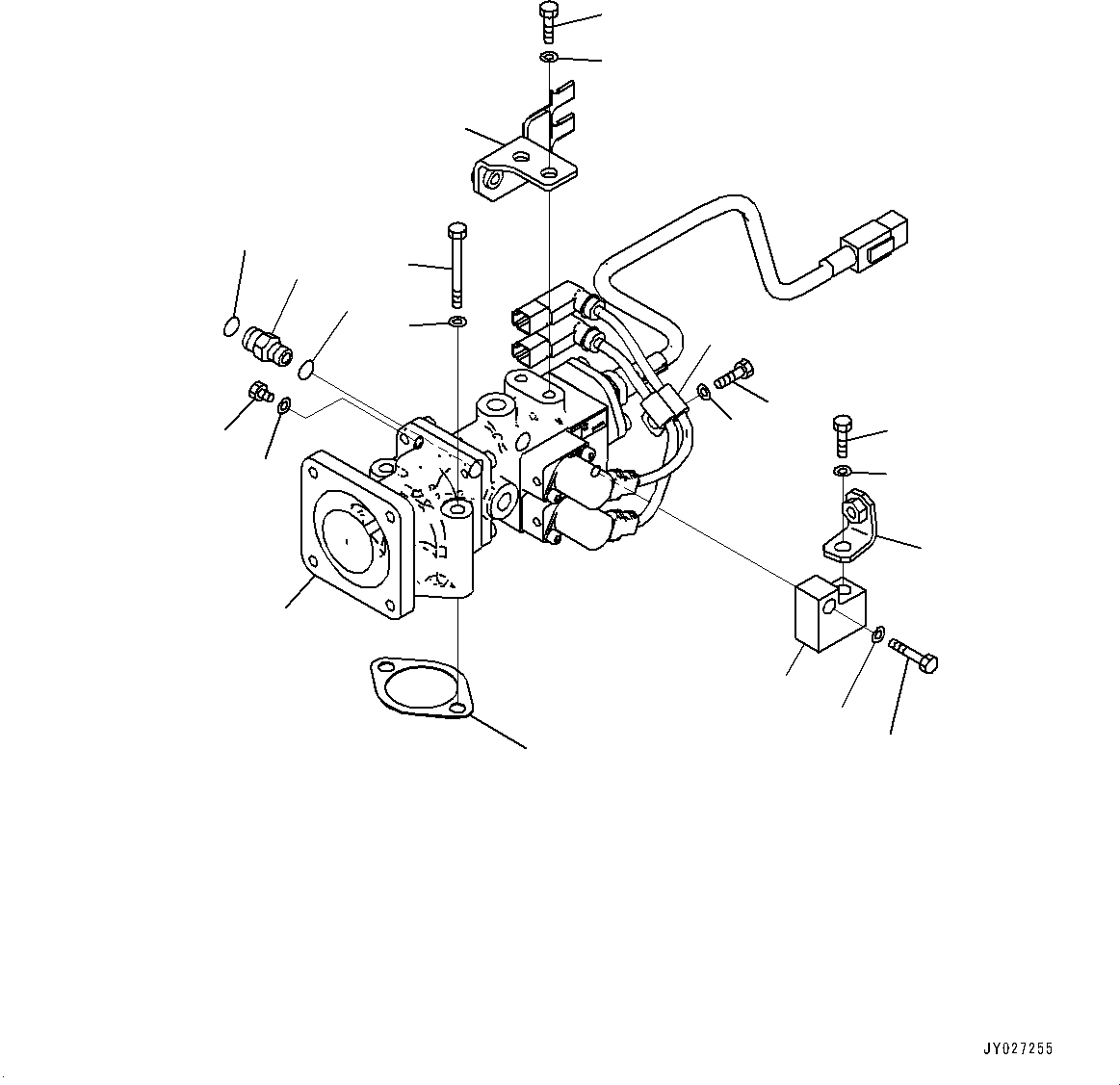 JY027255