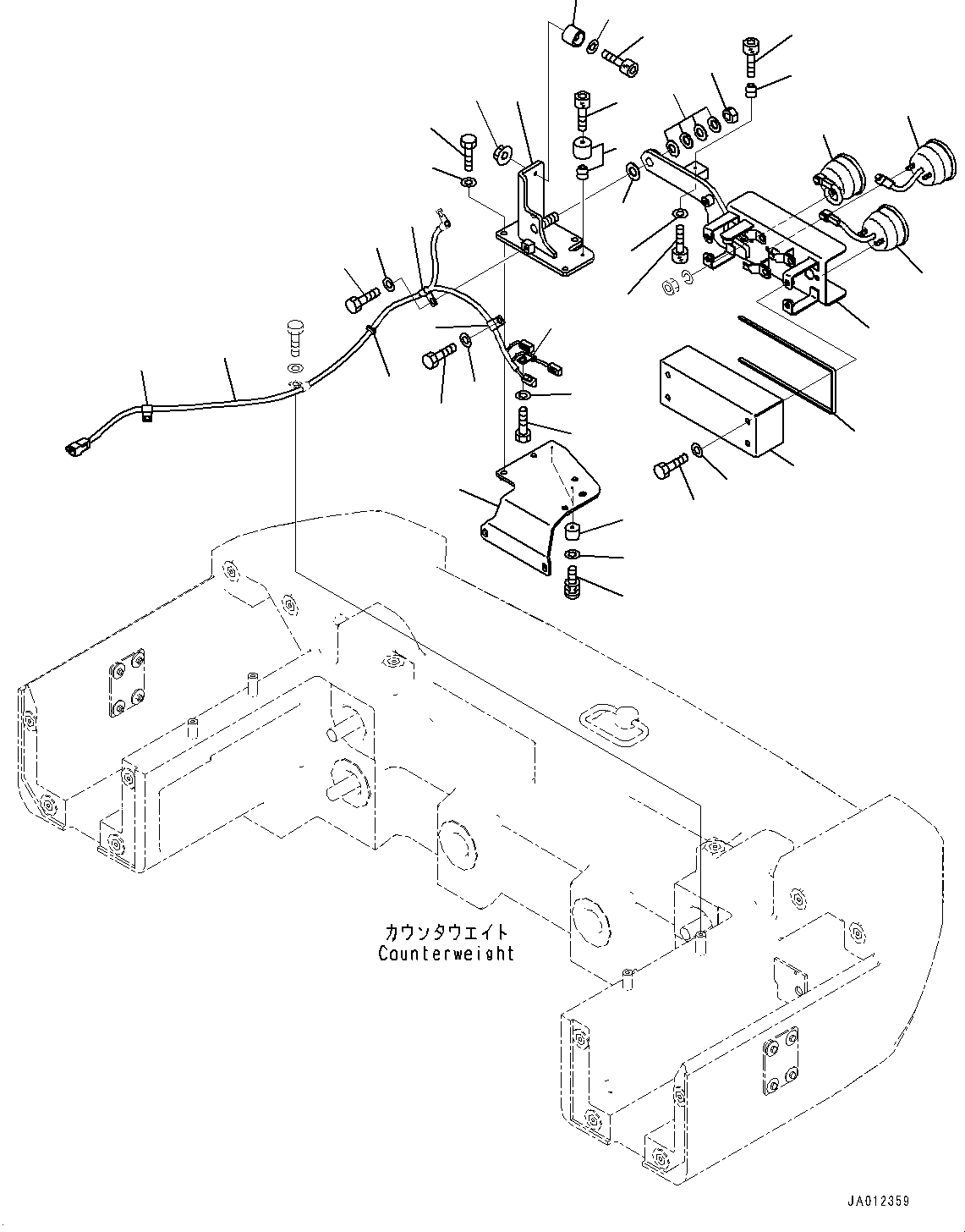 カウンタウエイト
Counterweight

JA012359