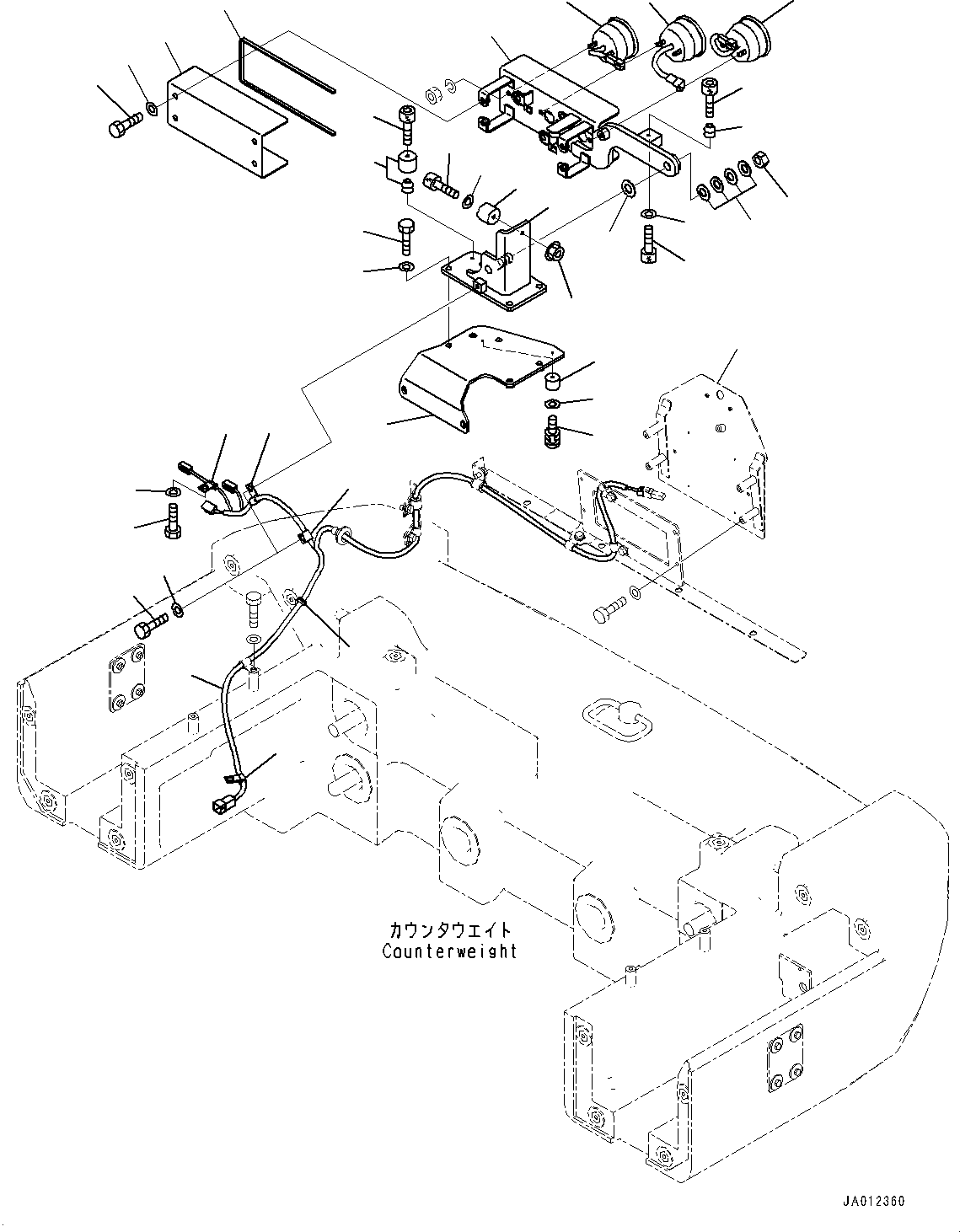 カウンタウエイト
Counterweight

JA012360