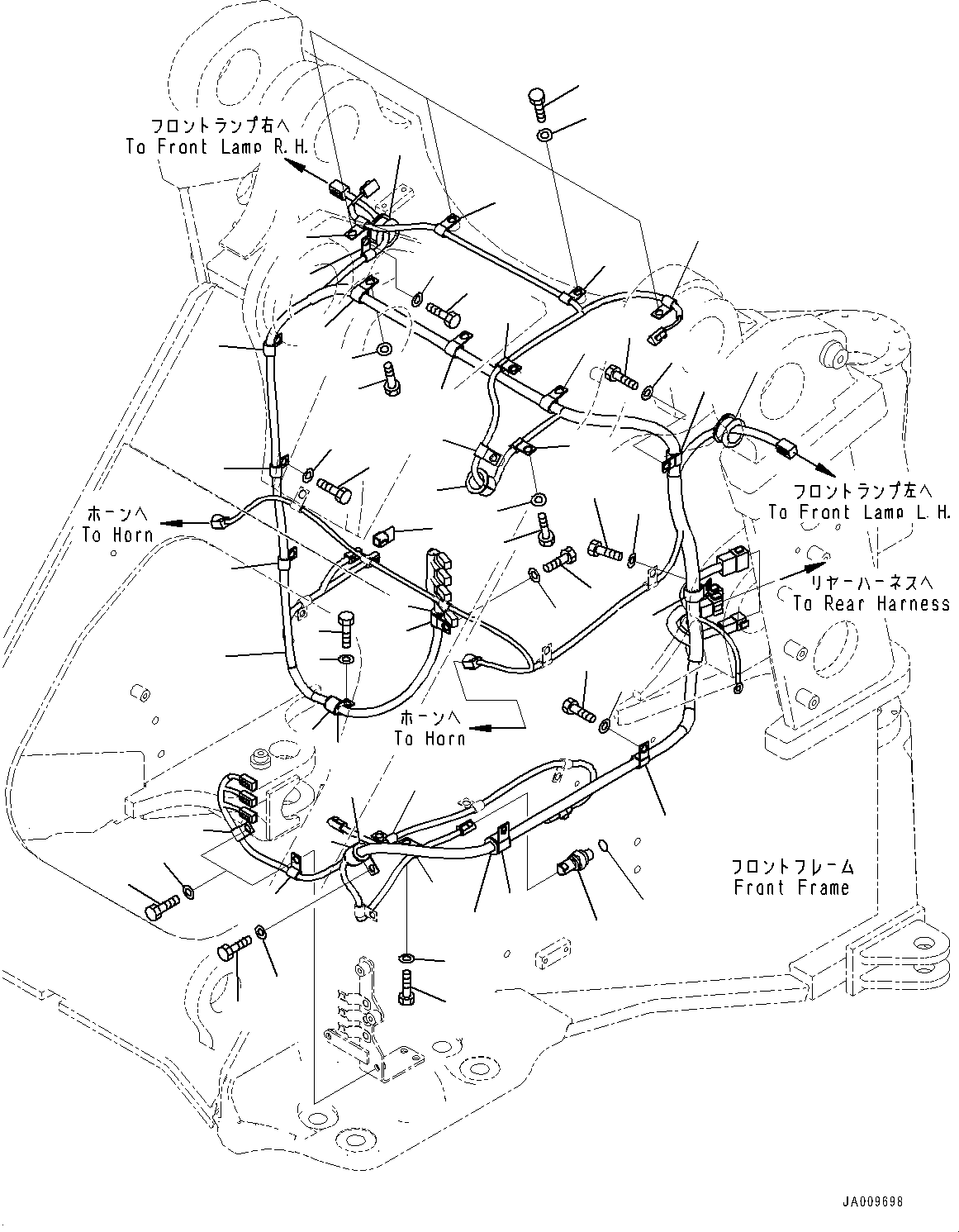 フロントランプ右へ
To Front Lamp R.H.

フロントランプ左へ
To Front Lamp L.H.

ホーンへ
To Horn

リヤーハーネスへ
To Rear Harness

ホーンへ
To Horn

フロントフレーム
Front Frame

JA009698