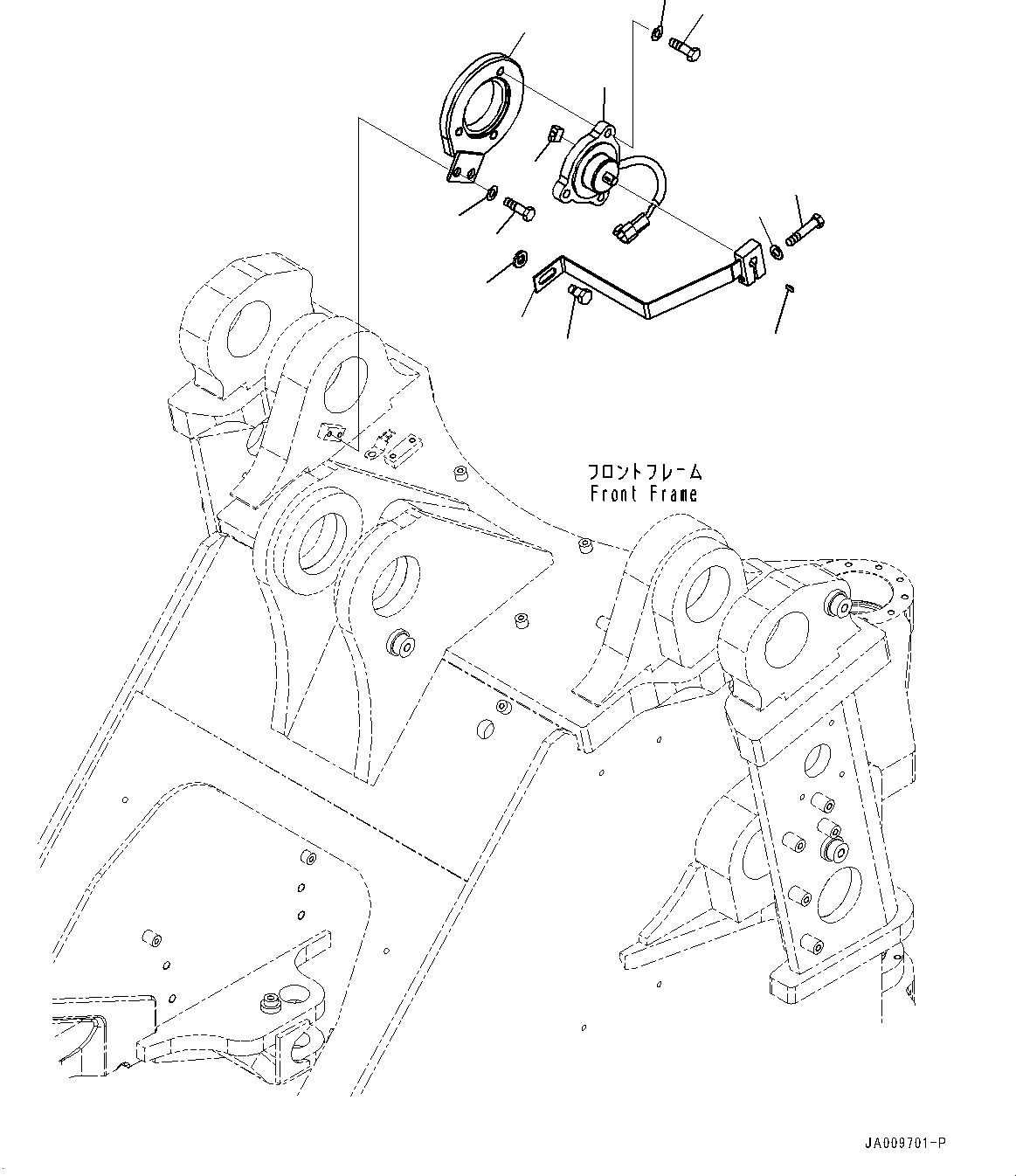 フロントフレーム
Front Frame

JA009701-P