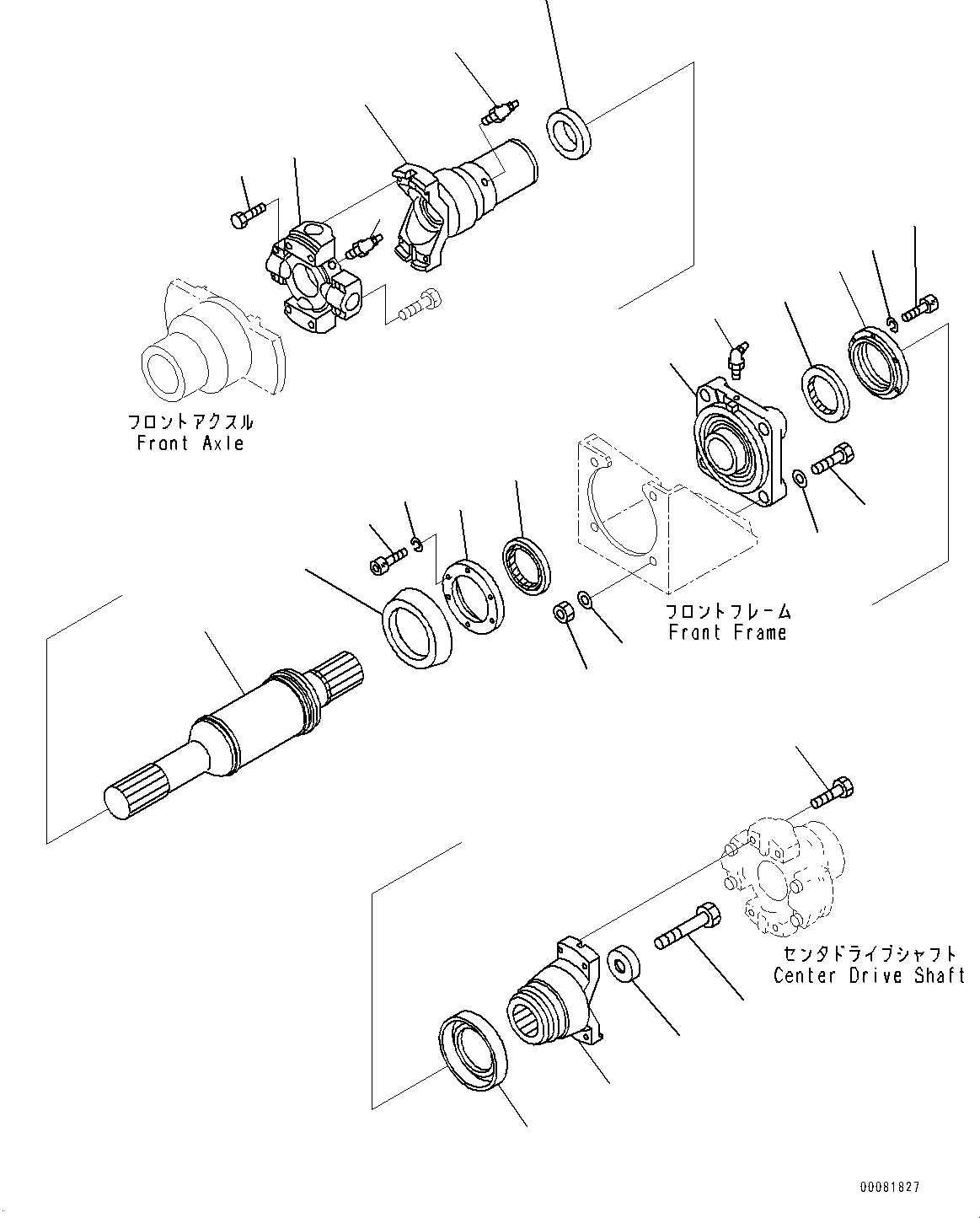 フロントアクスル
Front Axle

フロントフレーム
Front Frame

センタドライブシャフト
Center Drive Shaft

00081827