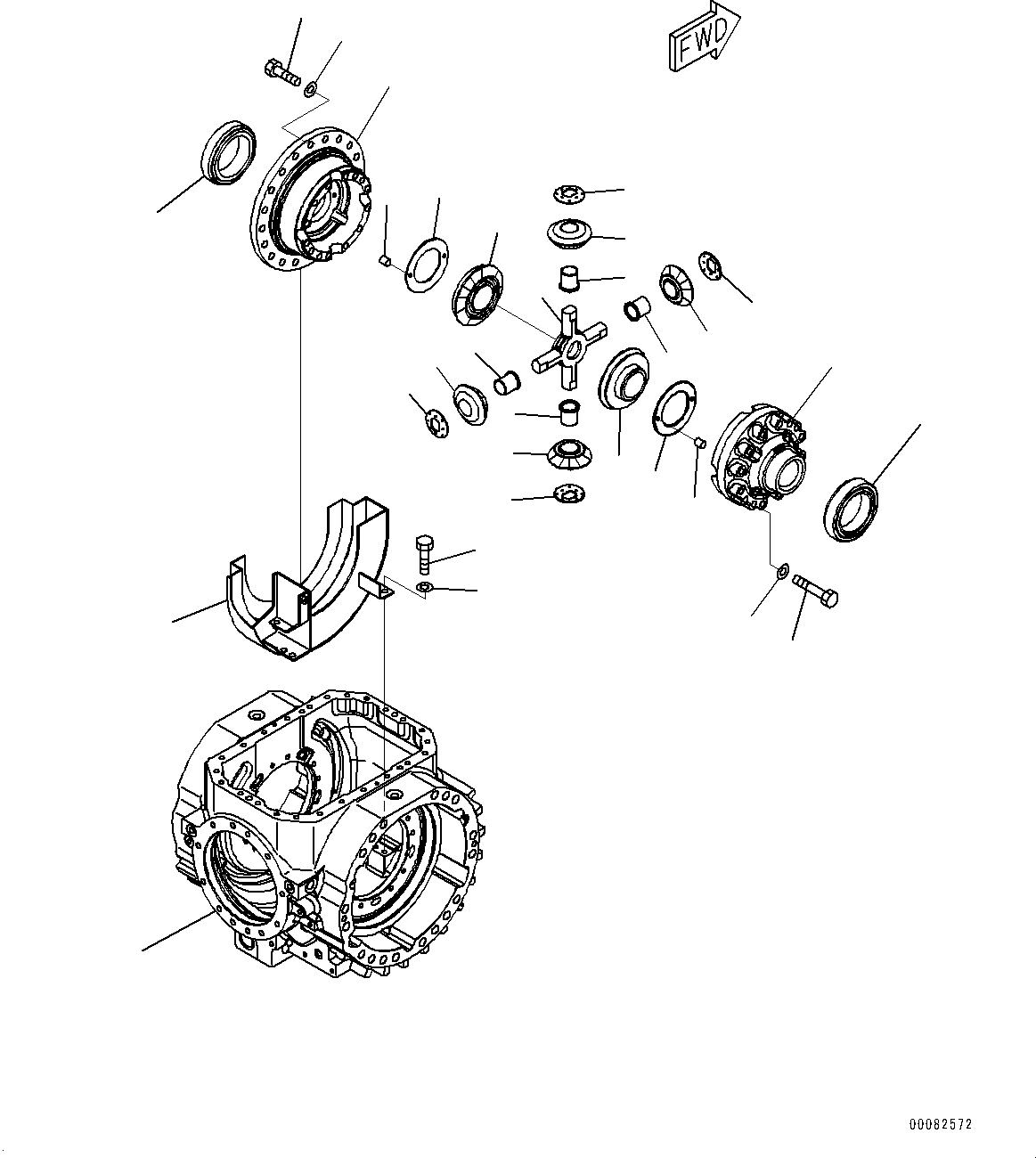 FWD

00082572