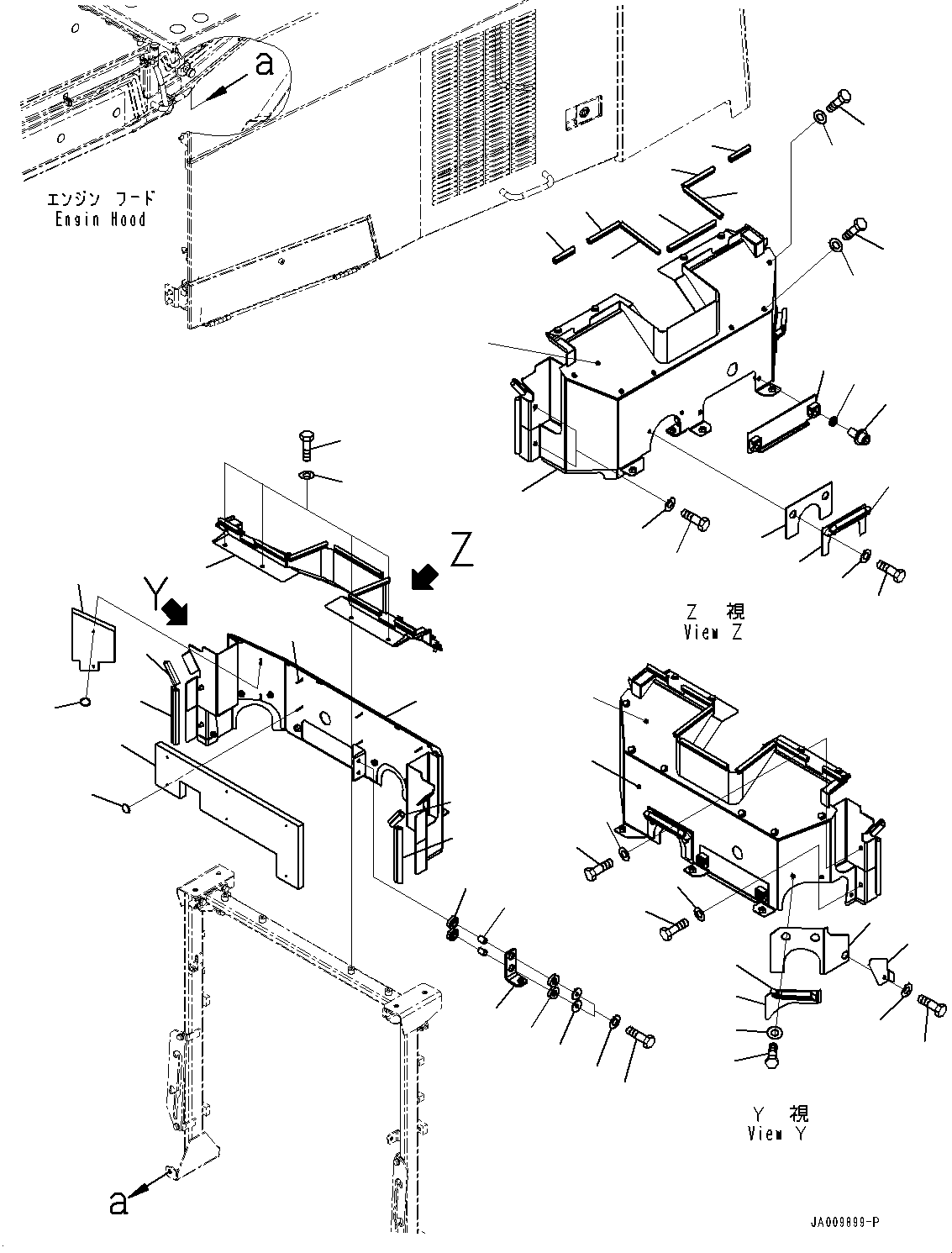 a

エンジン フード
Engin Hood

Z

Y

Z 視
View Z

Y 視
View Y

a

JA009899-P