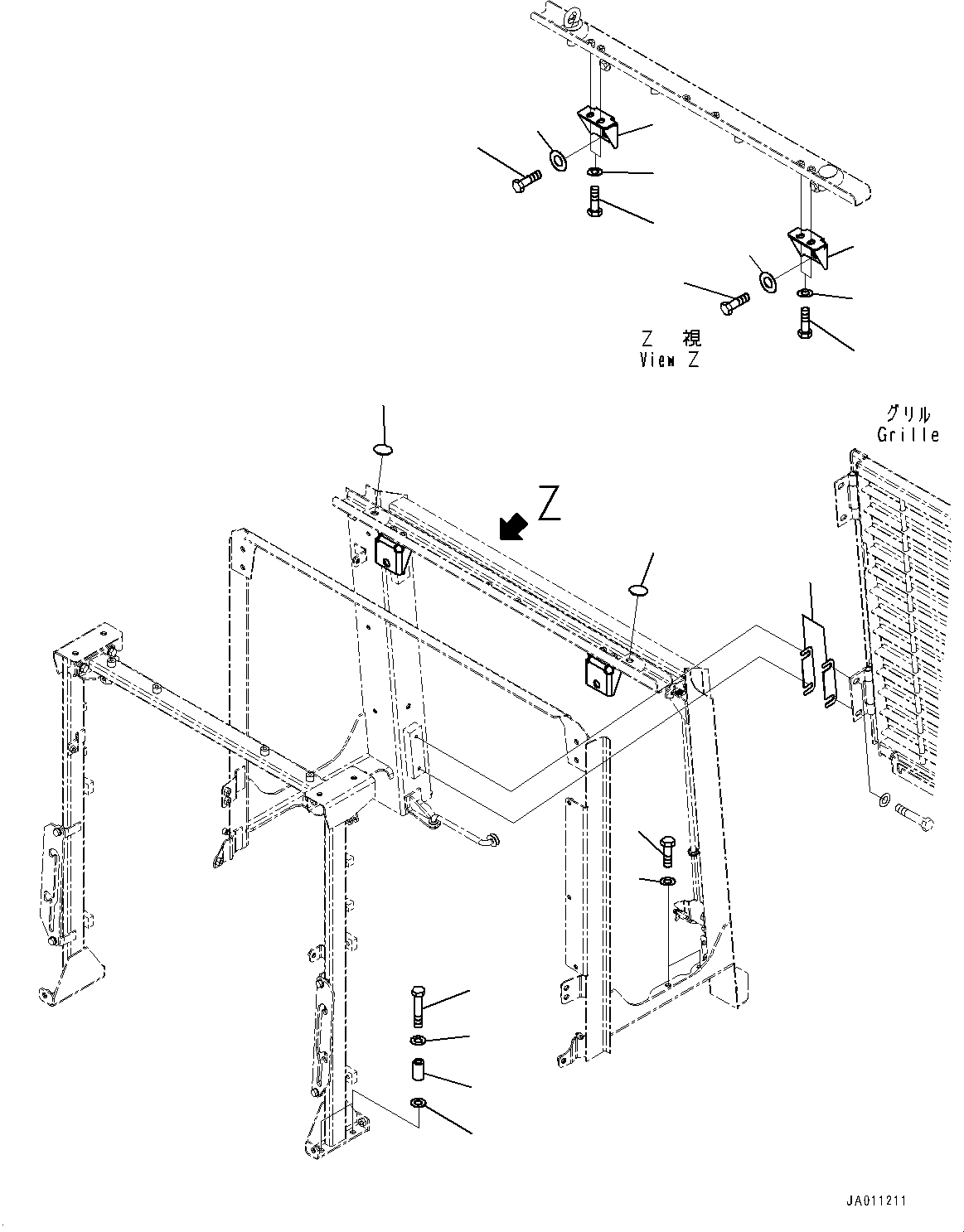 Z 視
View Z

グリル
Grille

Z

JA011211