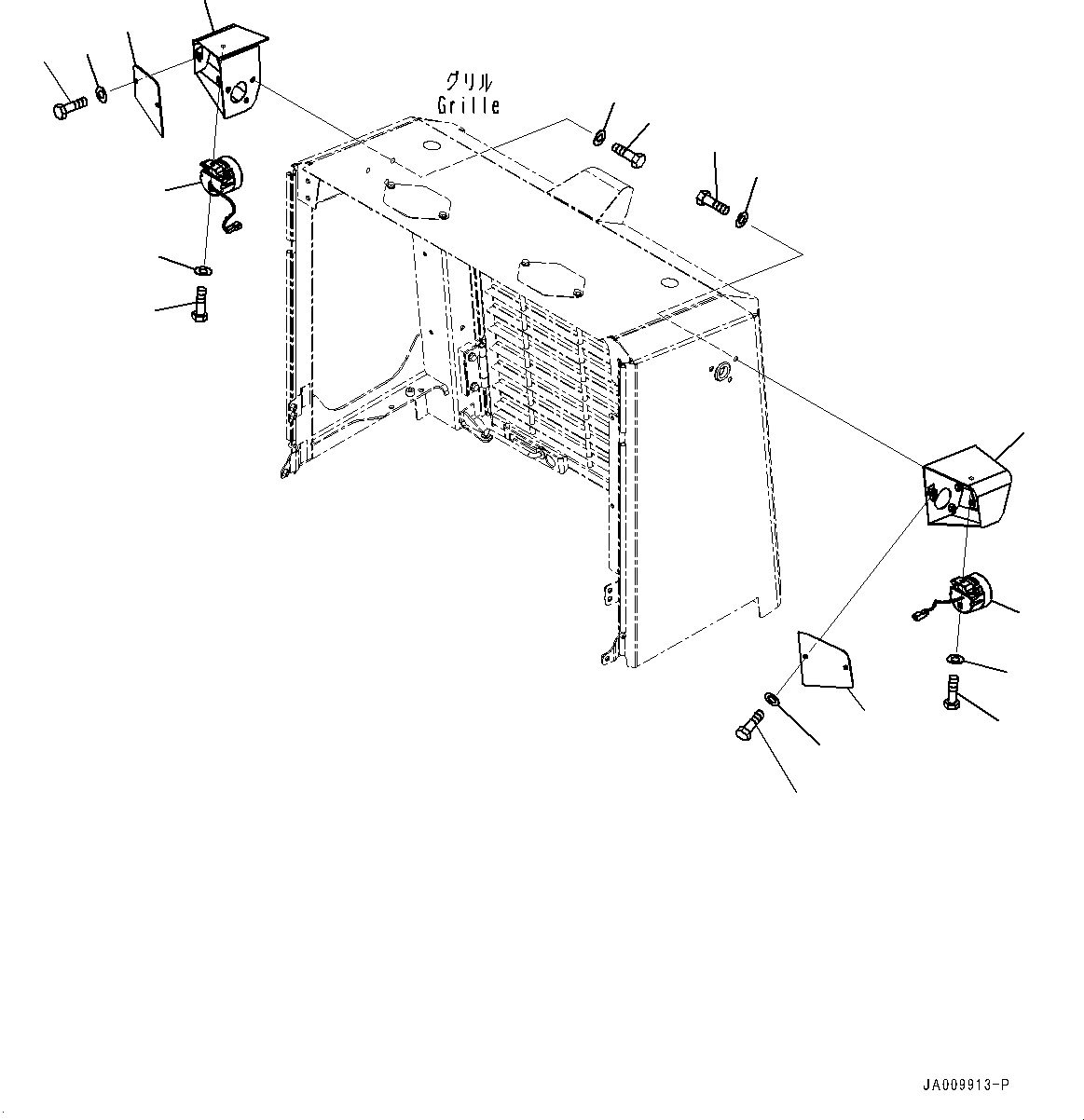 グリル
Grille

JA009913-P