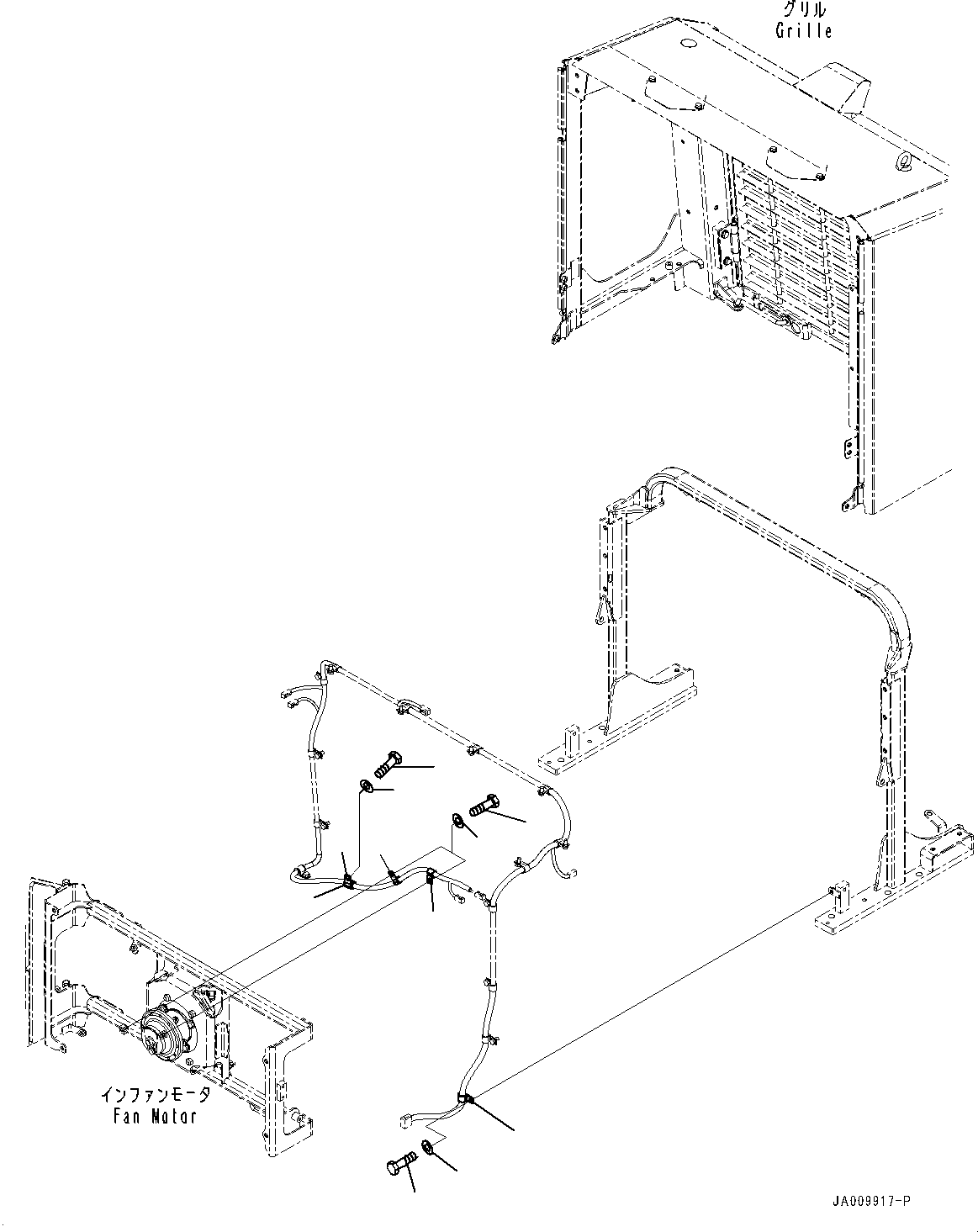 グリル
Grille

インファンモータ
Fan Motor

JA009917-P