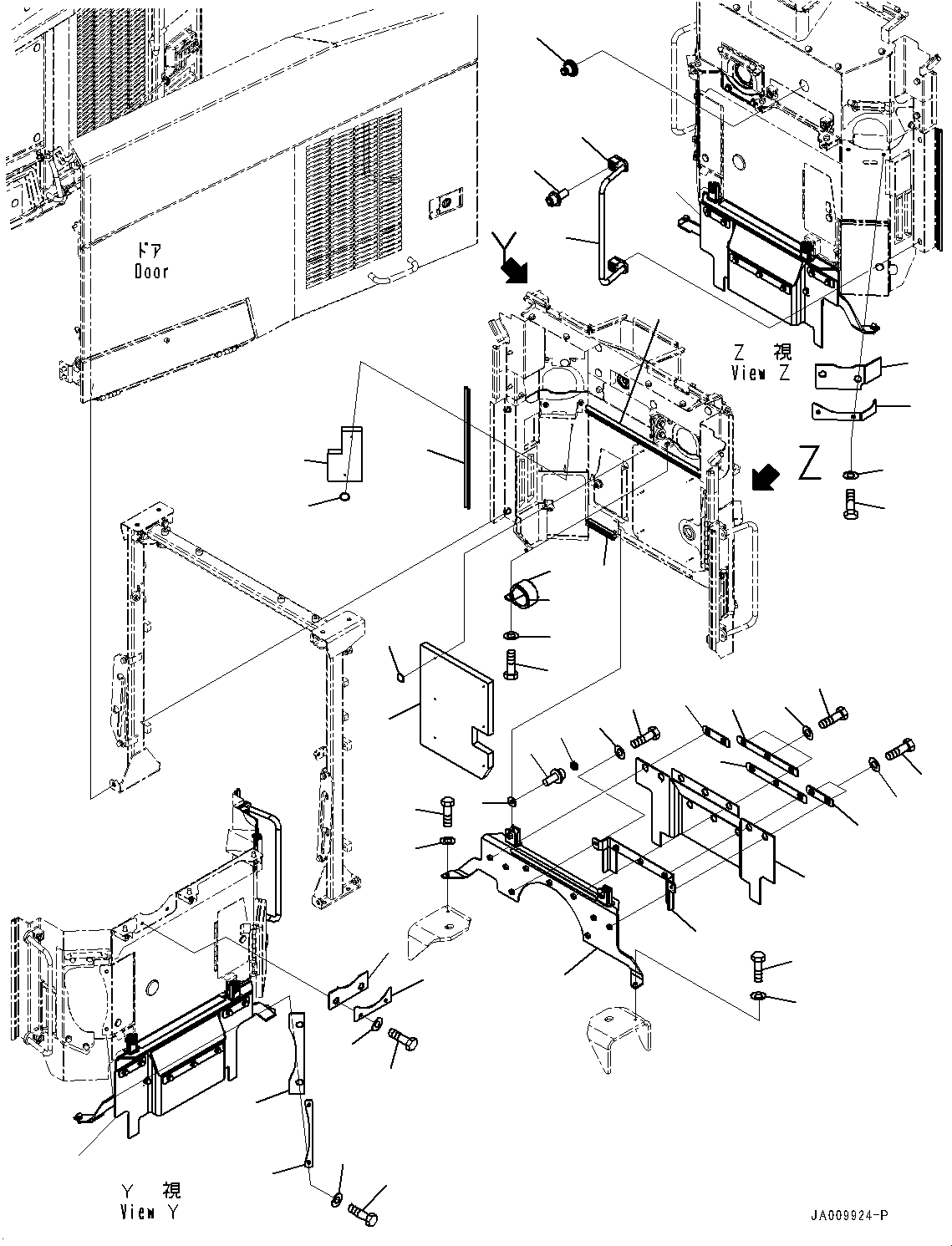 ドア
Door

Y

Z 視
View Z

Z

Y 視
View Y

JA009924-P