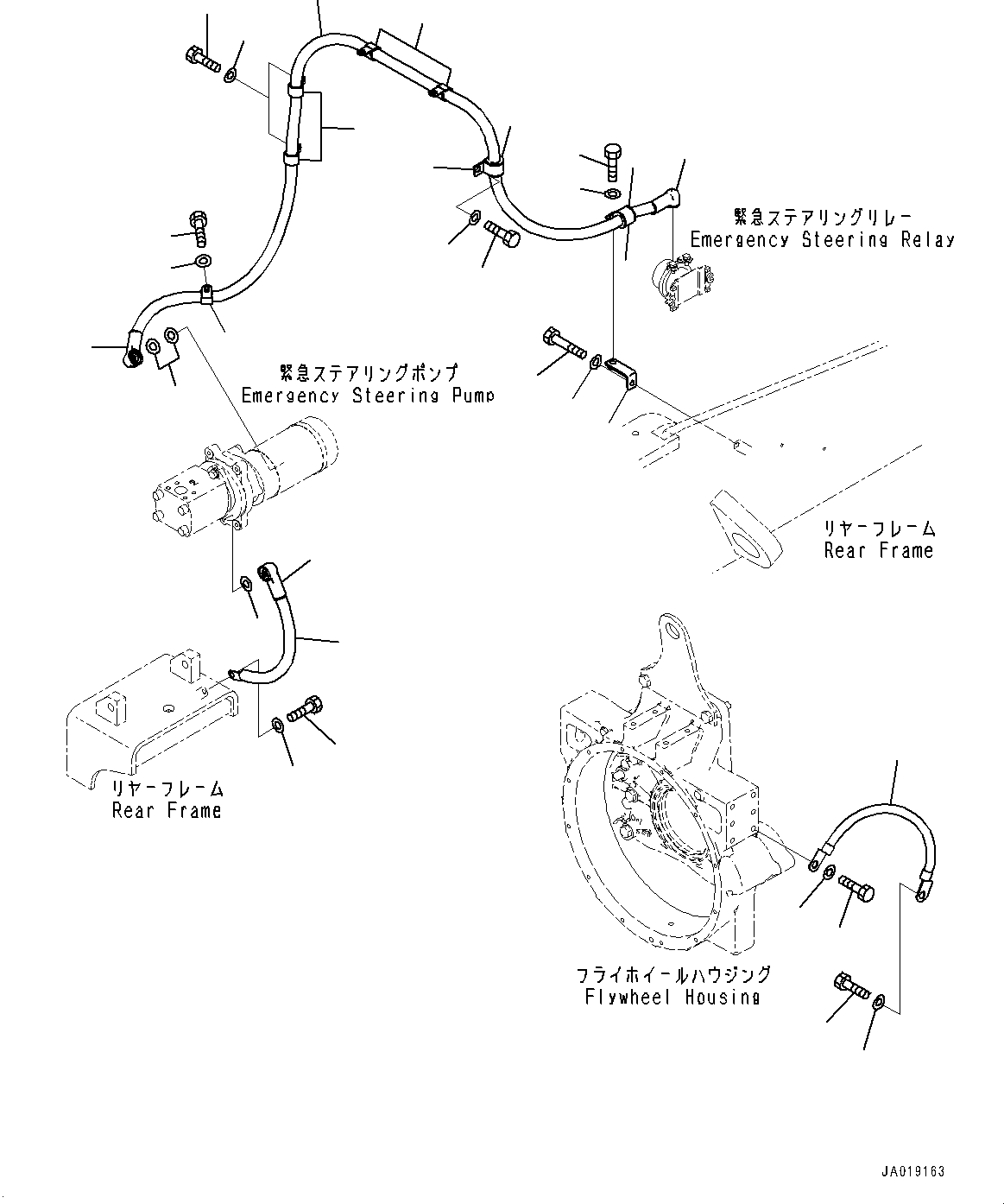 緊急ステアリングリレー
Emergency Steering Relay

緊急ステアリングポンプ
Emergency Steering Pump

リヤーフレーム
Rear Frame

リヤーフレーム
Rear Frame

フライホイールハウジング
Flywheel Housing

JA019163