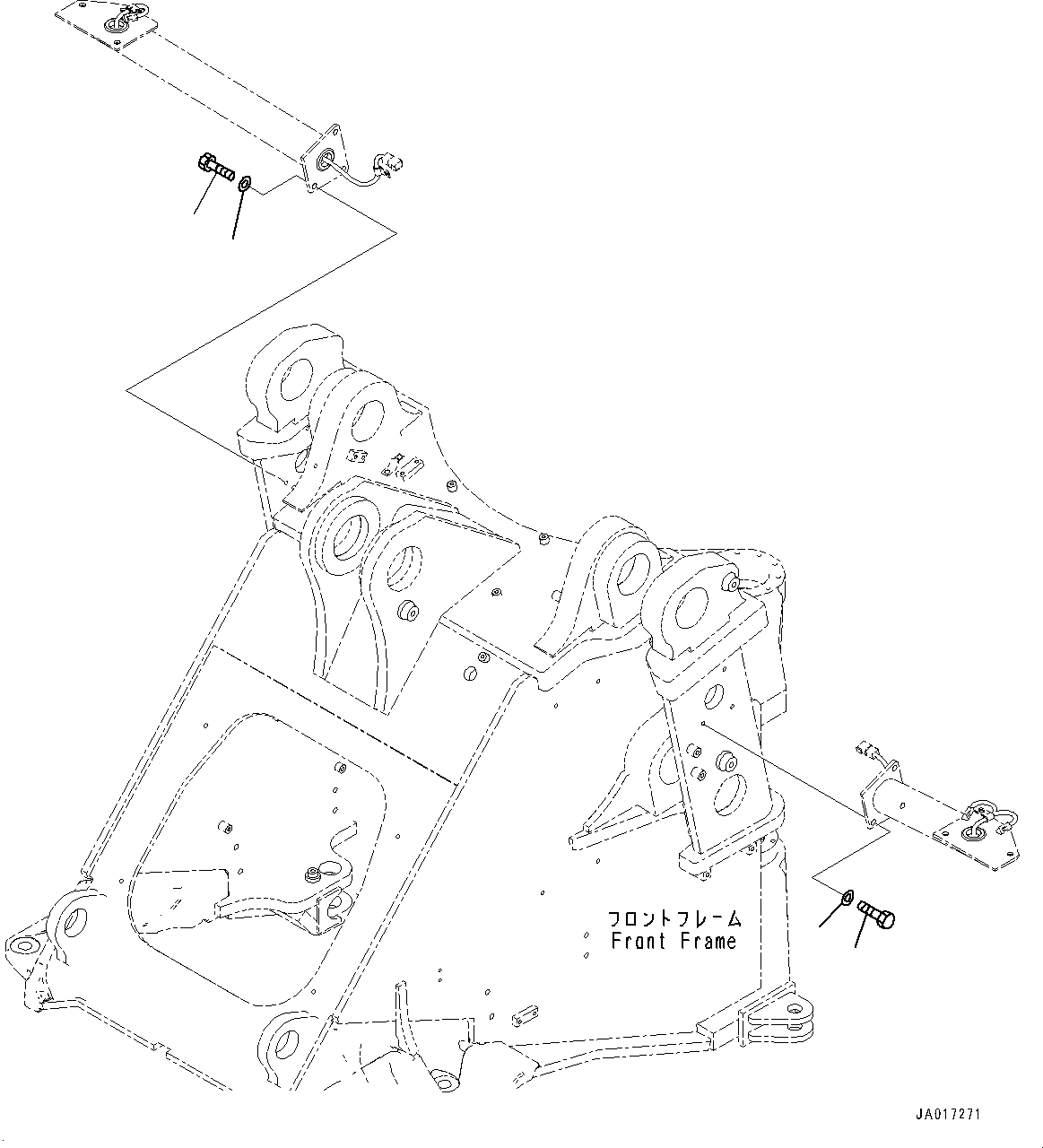 フロントフレーム
Front Frame

JA017271