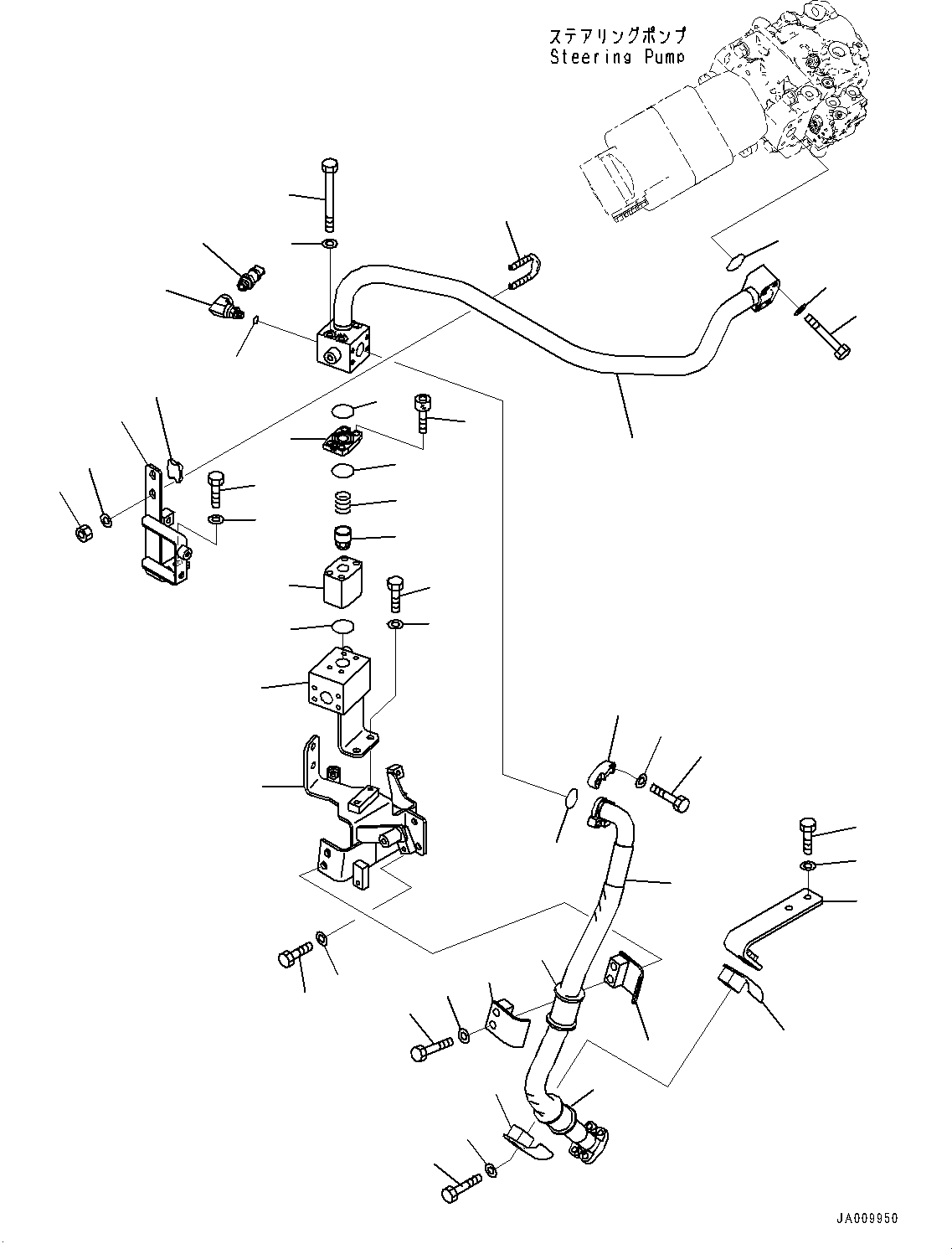 ステアリングポンプ
Steering Pump

JA009950