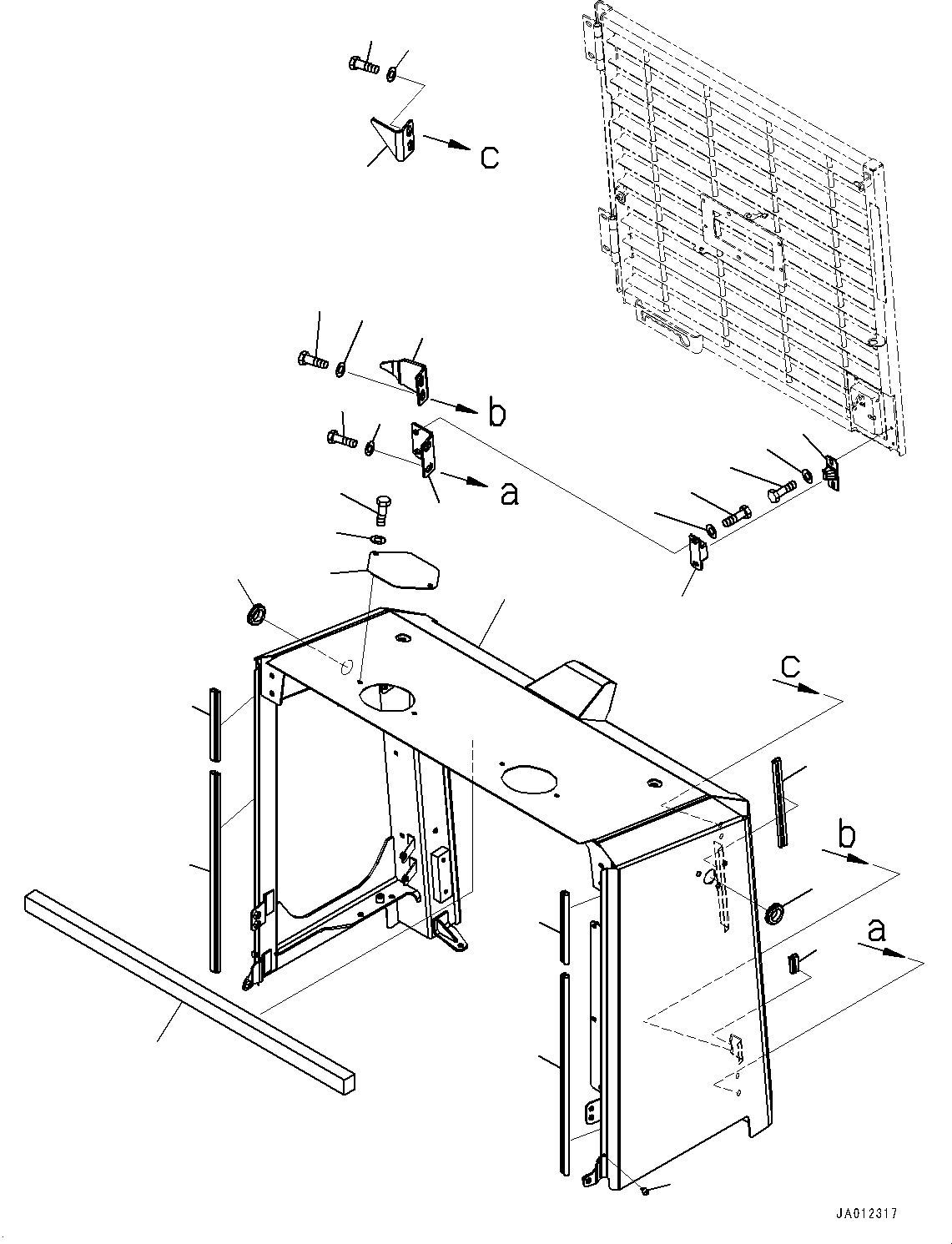 c
b
a
c
b
a
JA012317