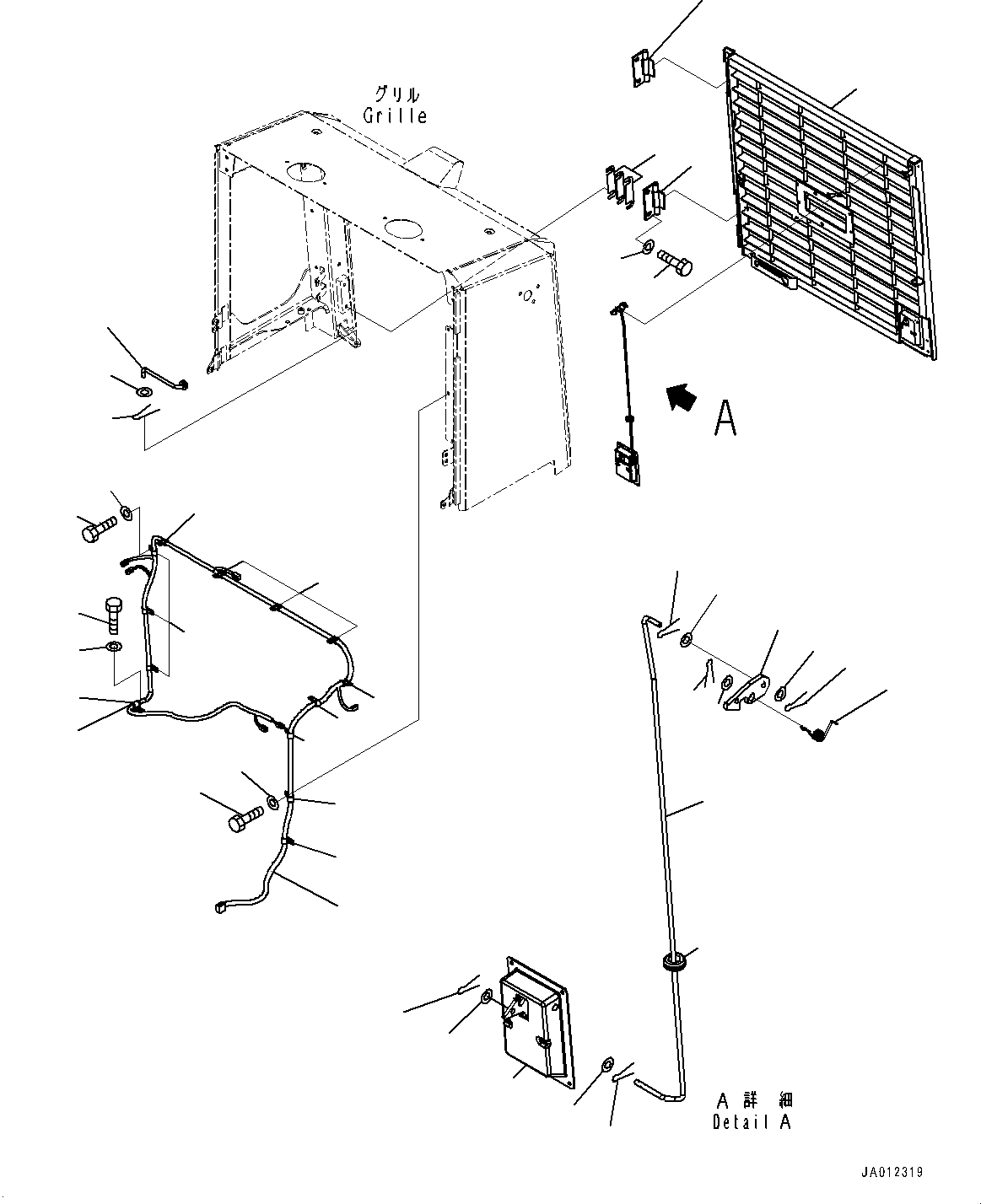 グリル
Grille

A

A 詳 細
Detail A

JA012319