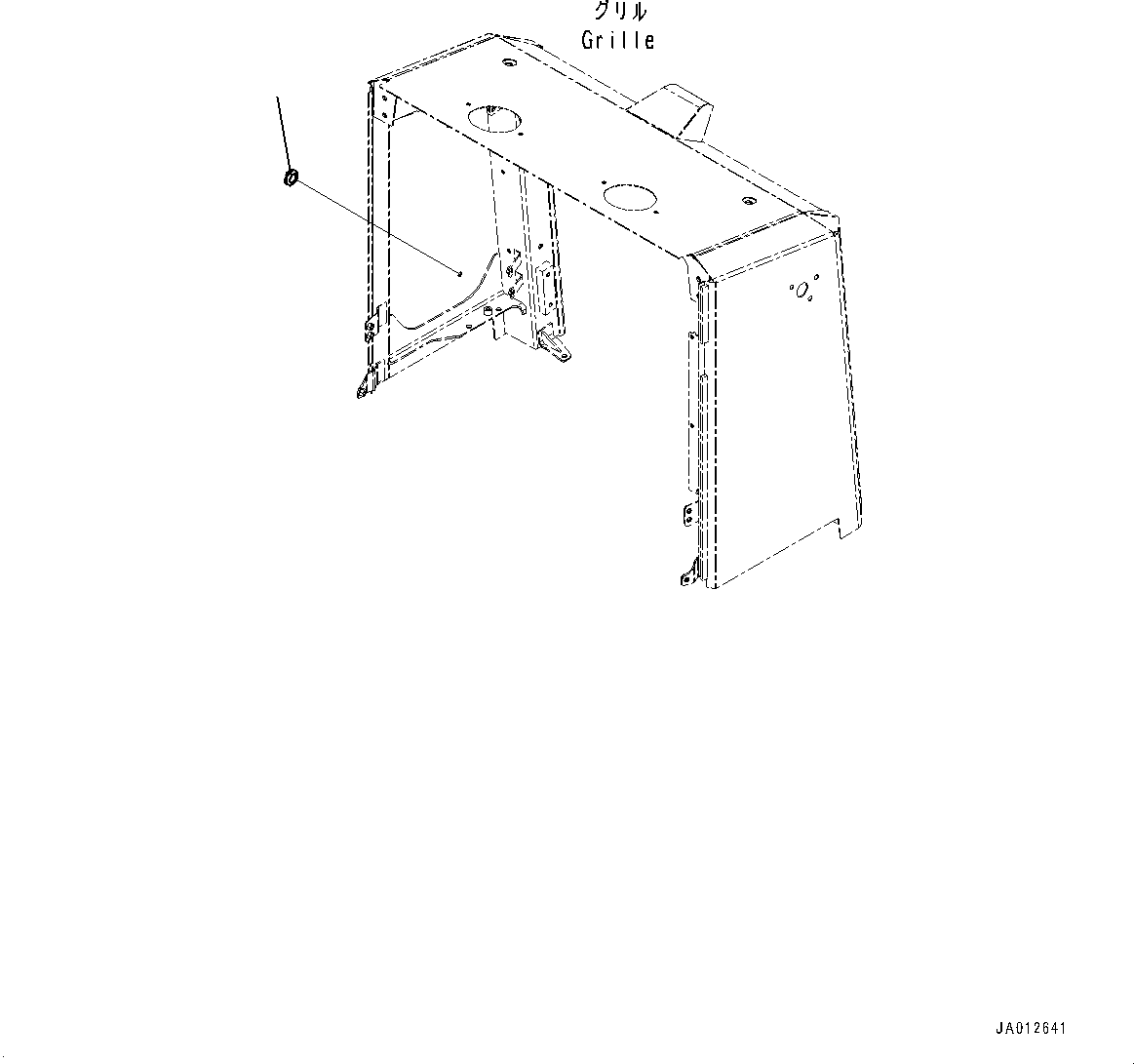 グリル
Grille

JA012641