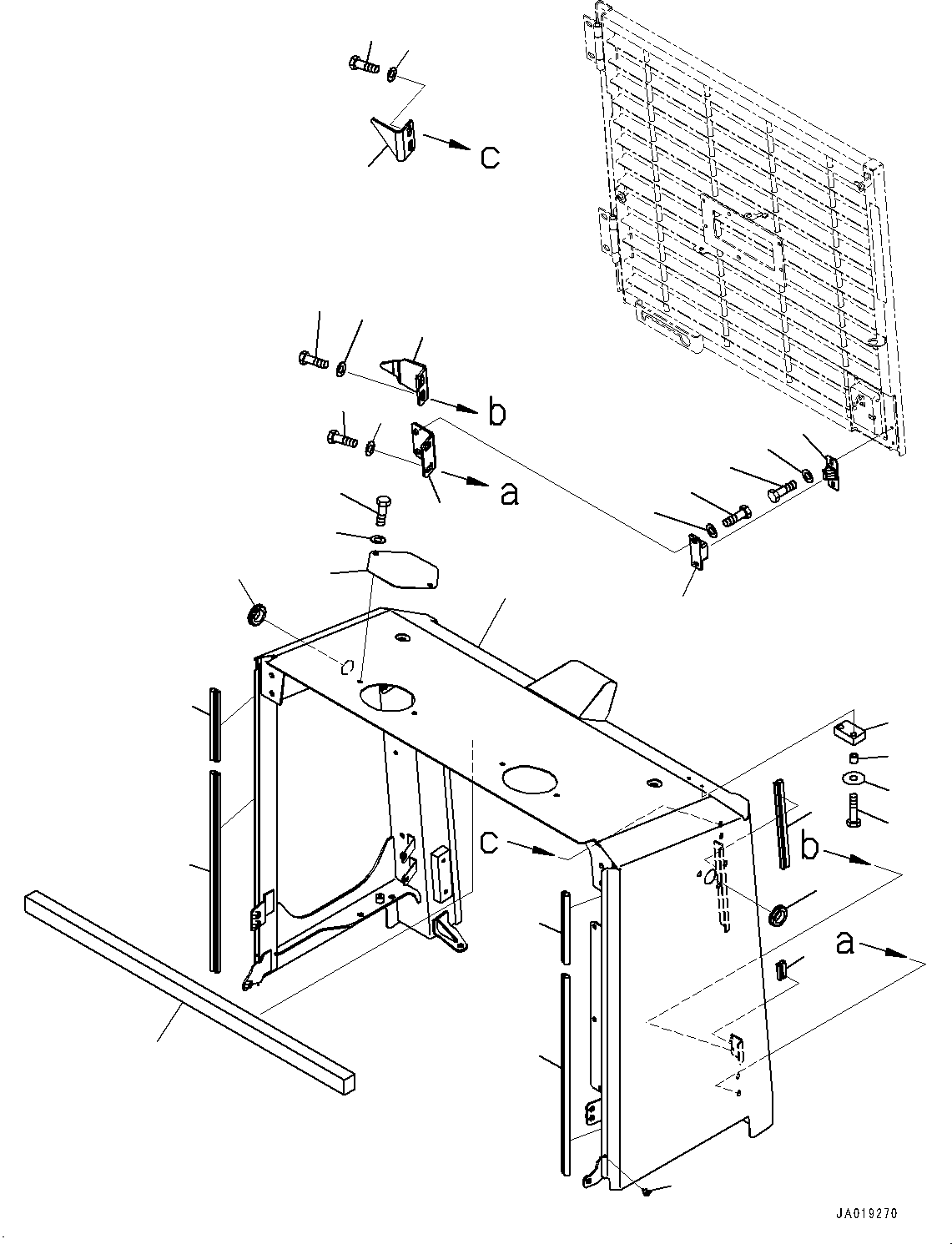 c

b

a

c

b

a

JA019270