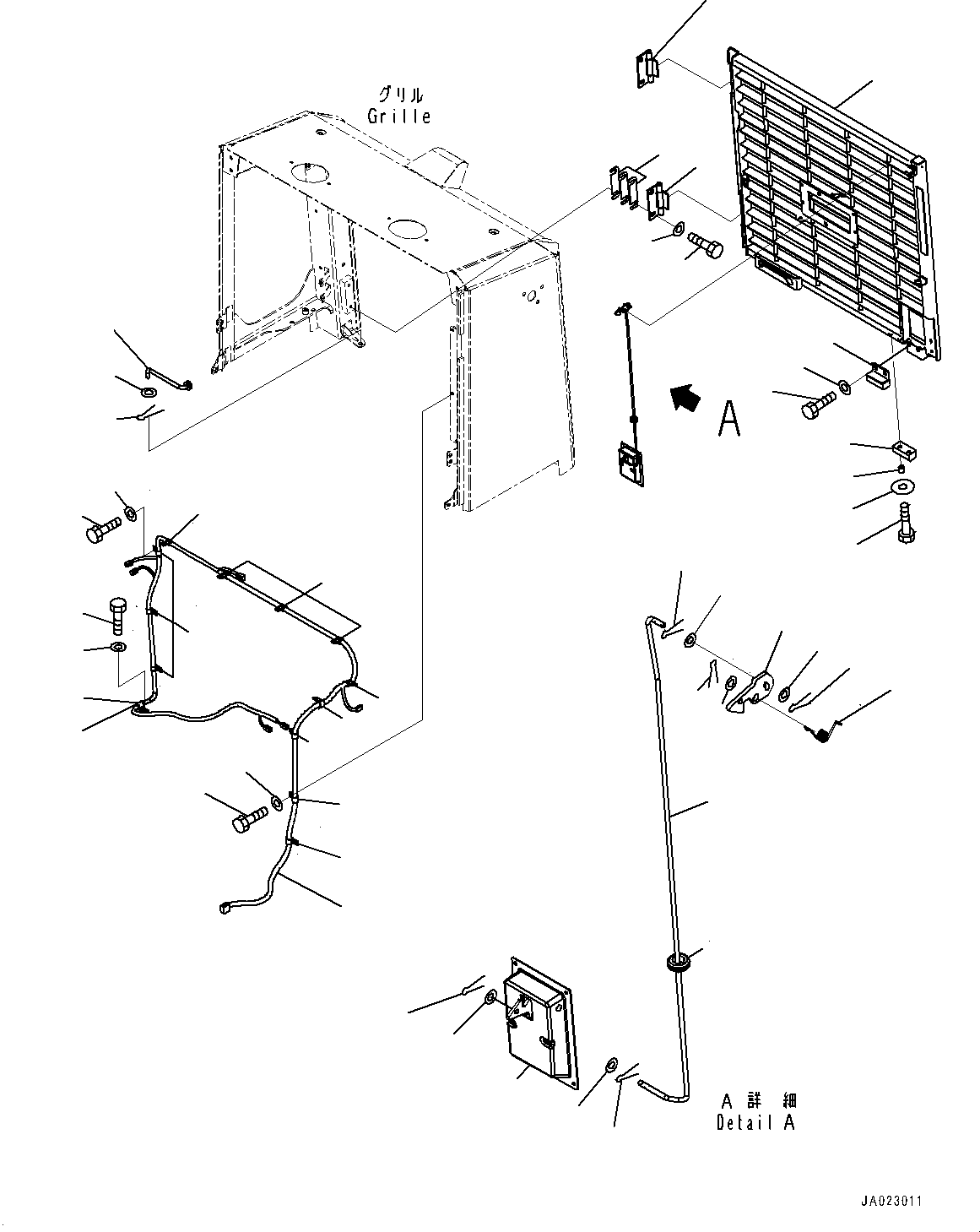 グリル
Grille

A

A 詳 細
Detail A

JA023011