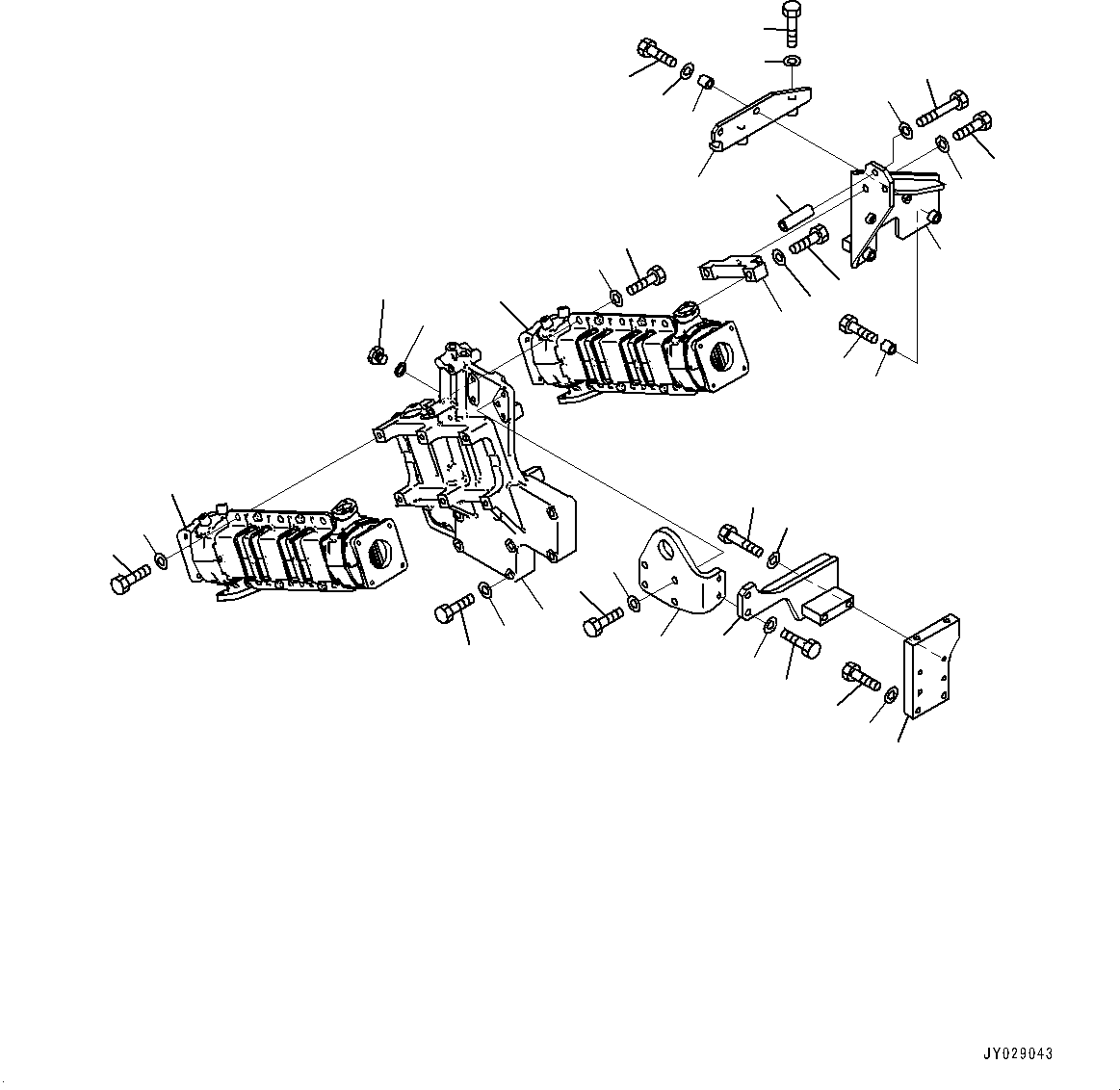 JY029043