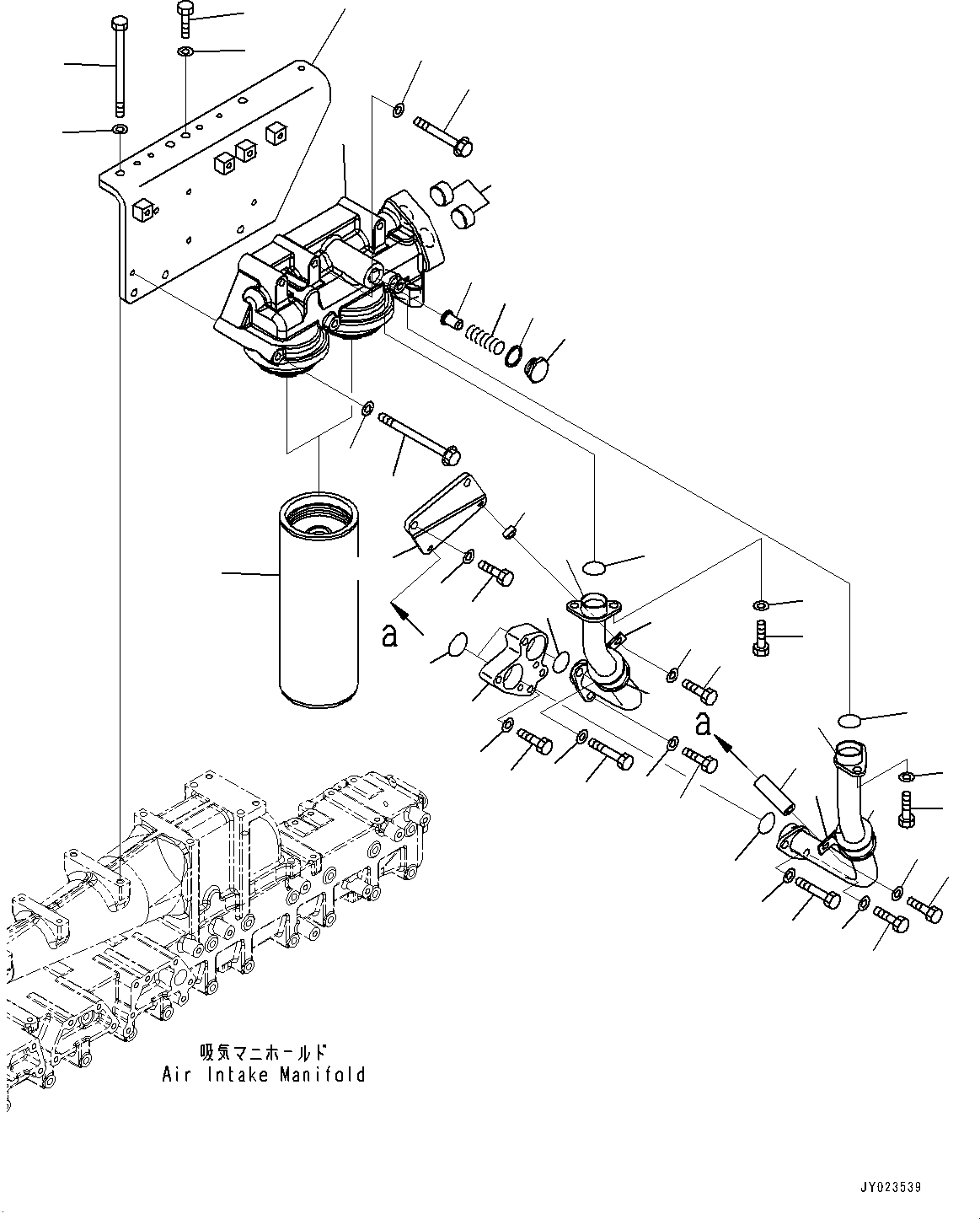 a

a

吸気マニホールド
Air Intake Manifold

JY023539