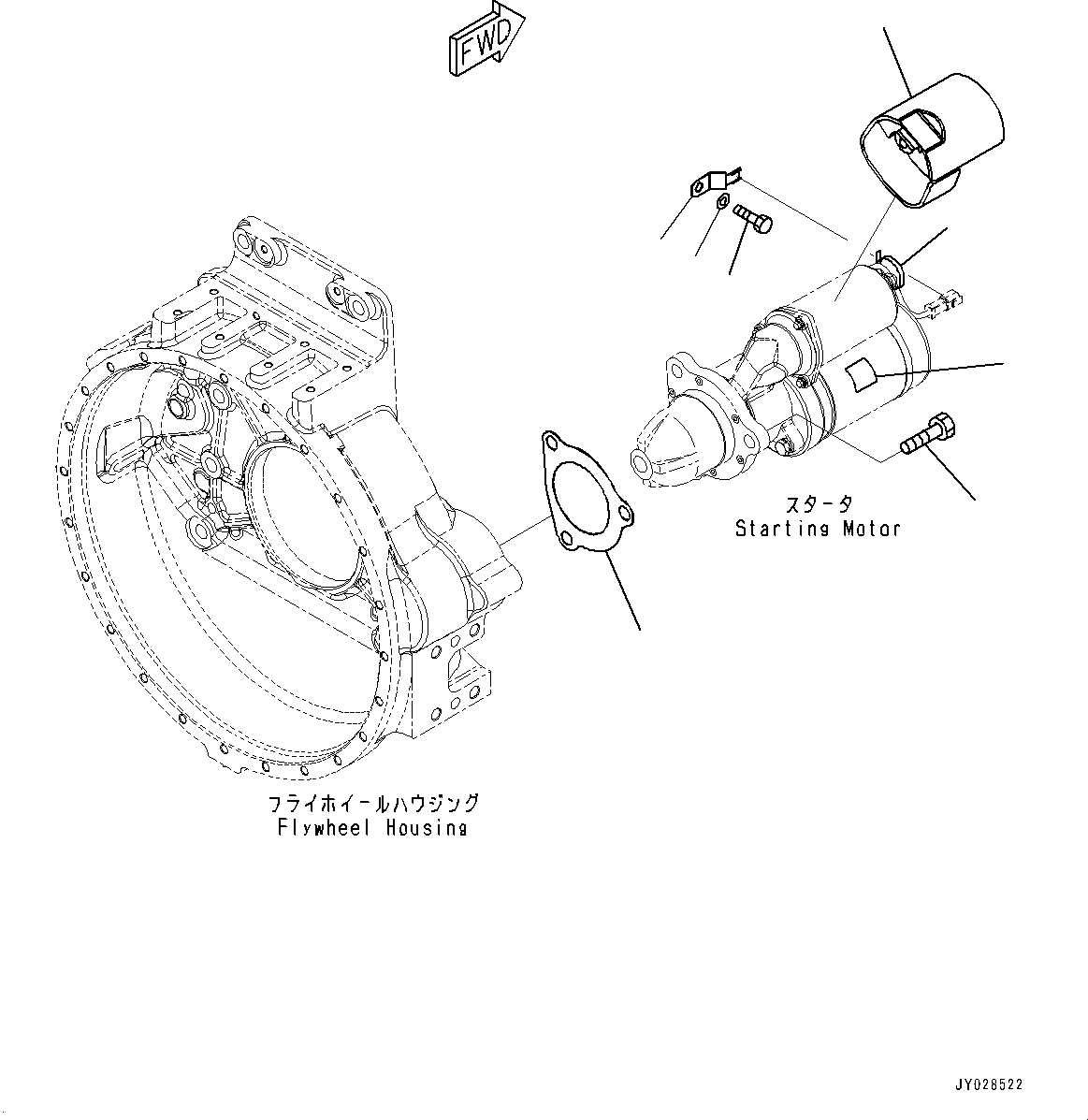 FWD

スタータ
Starting Motor

フライホイールハウジング
Flywheel Housing

JY028522