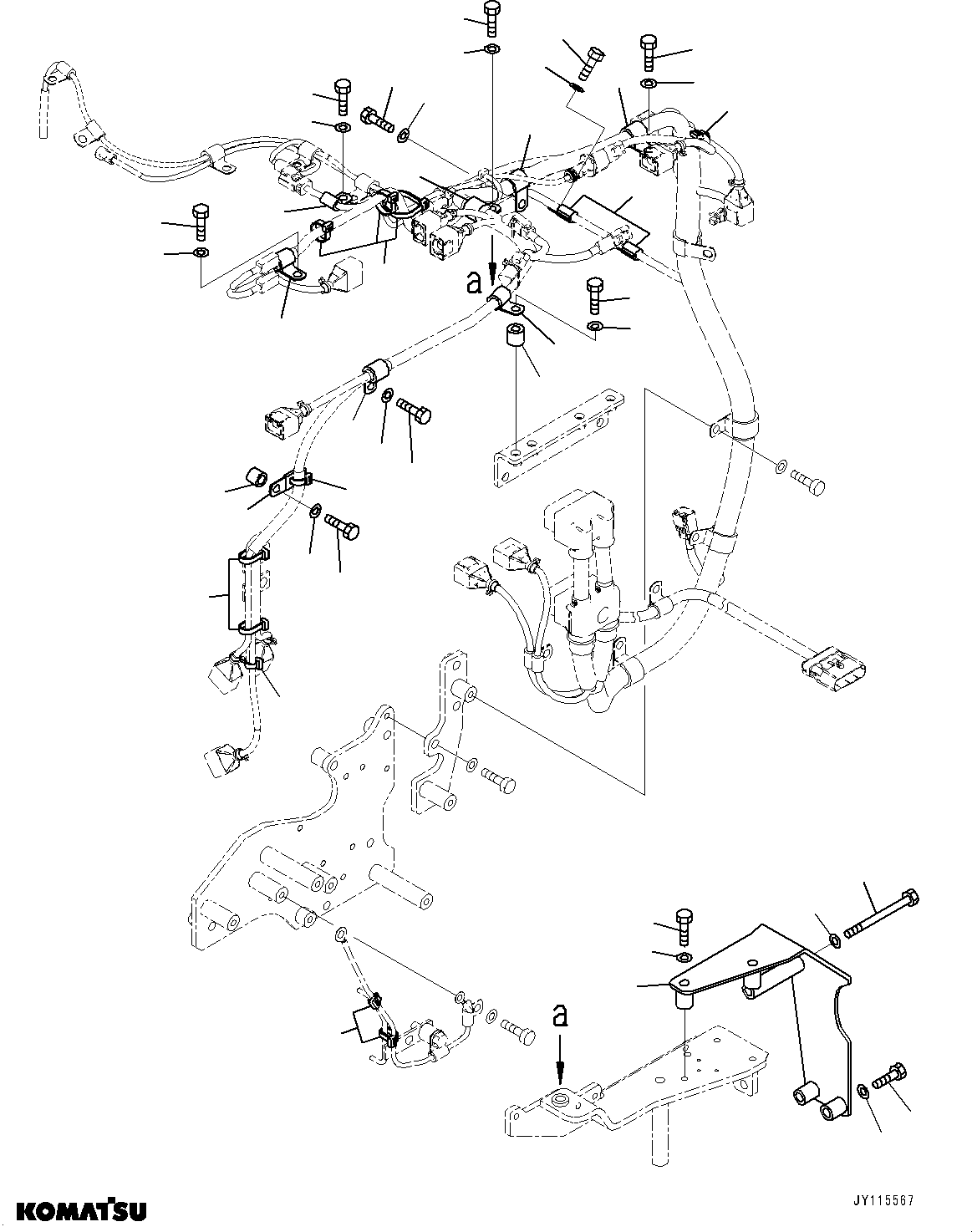 a

a

KOMATSU

JY115567