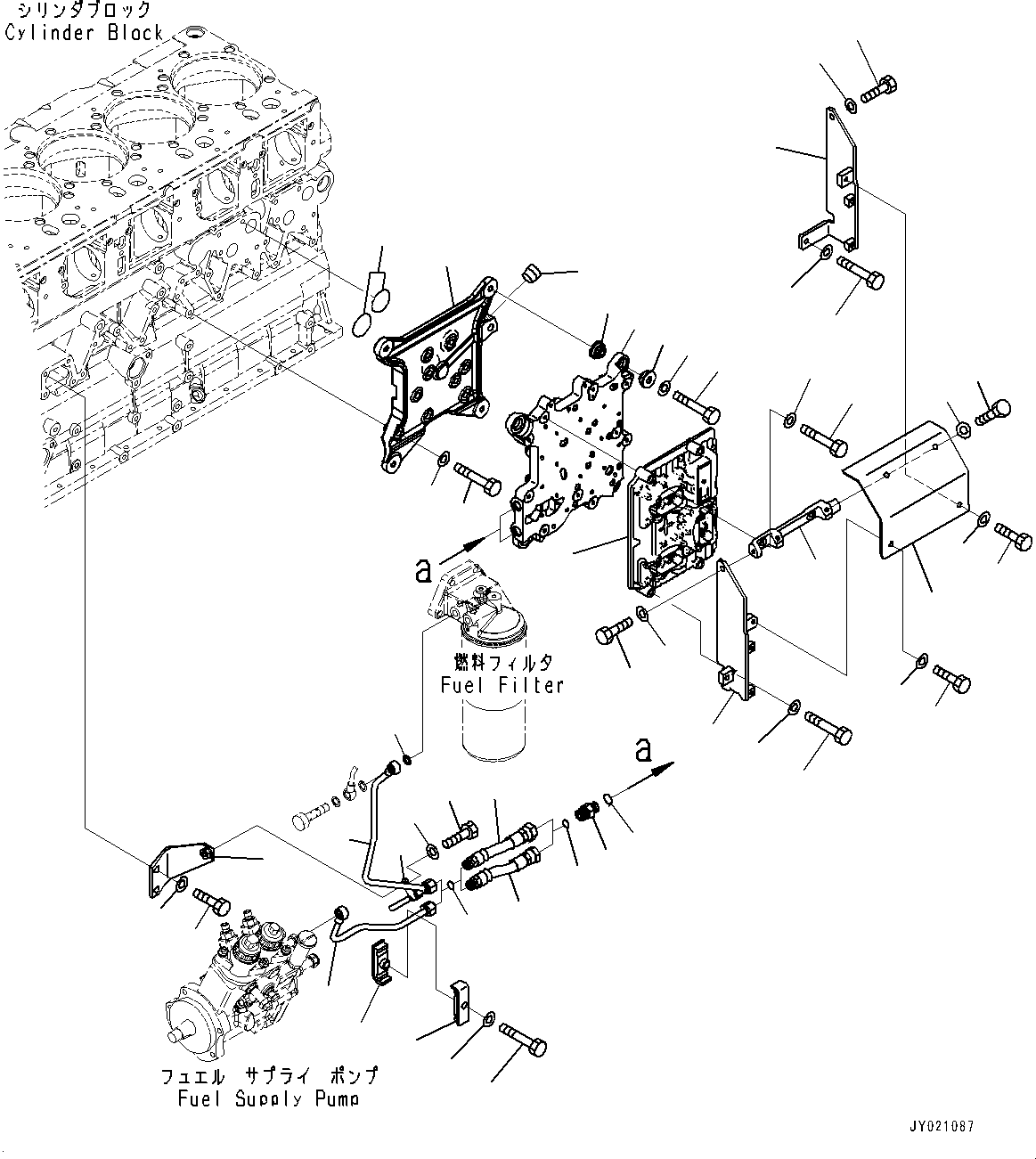 シリンダブロック
Cylinder Block

a

燃料フィルタ
Fuel Filter

a

フュエル サプライ ポンプ
Fuel Supply Pump

JY021087