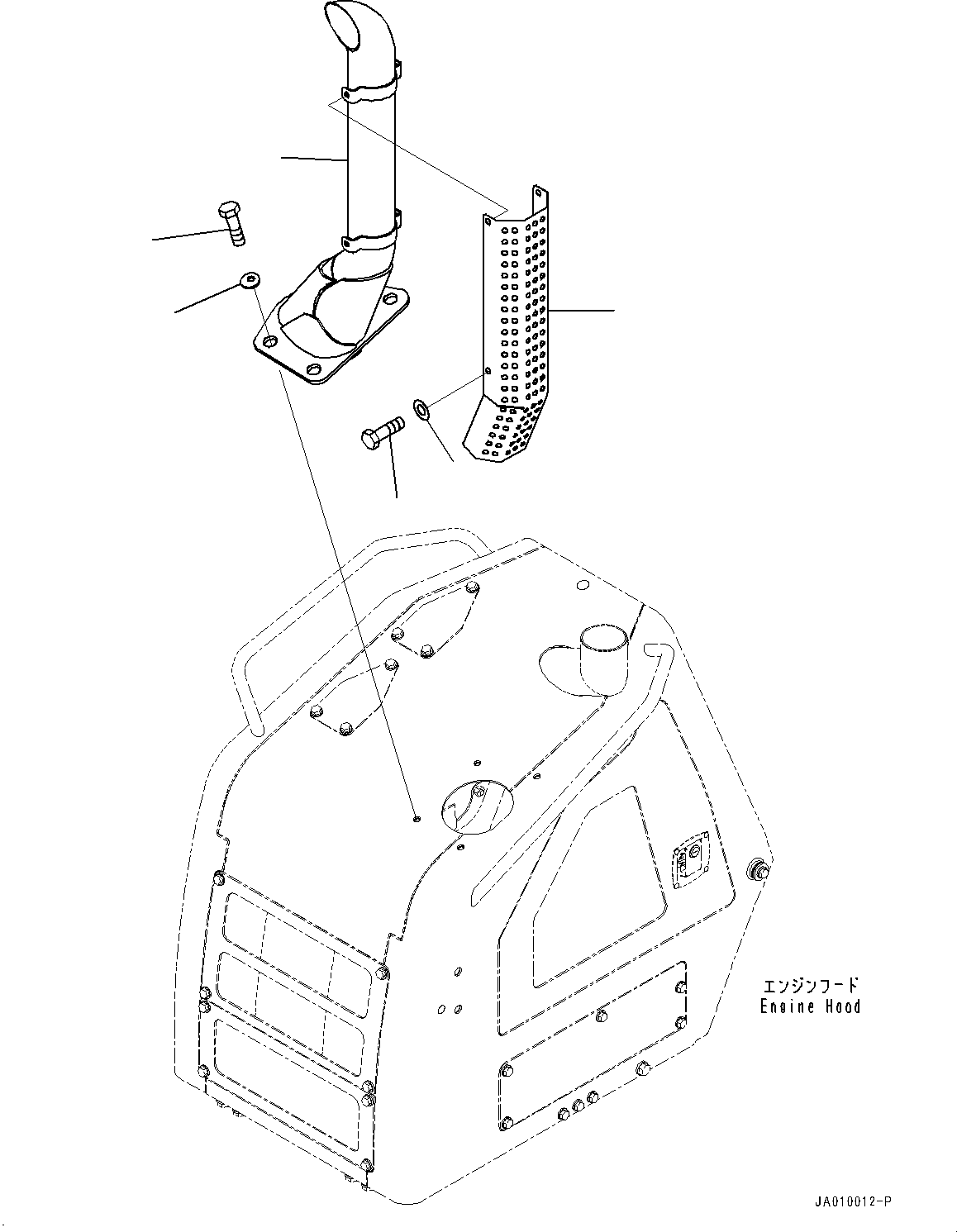 エンジンフード
Engine Hood

JA010012-P