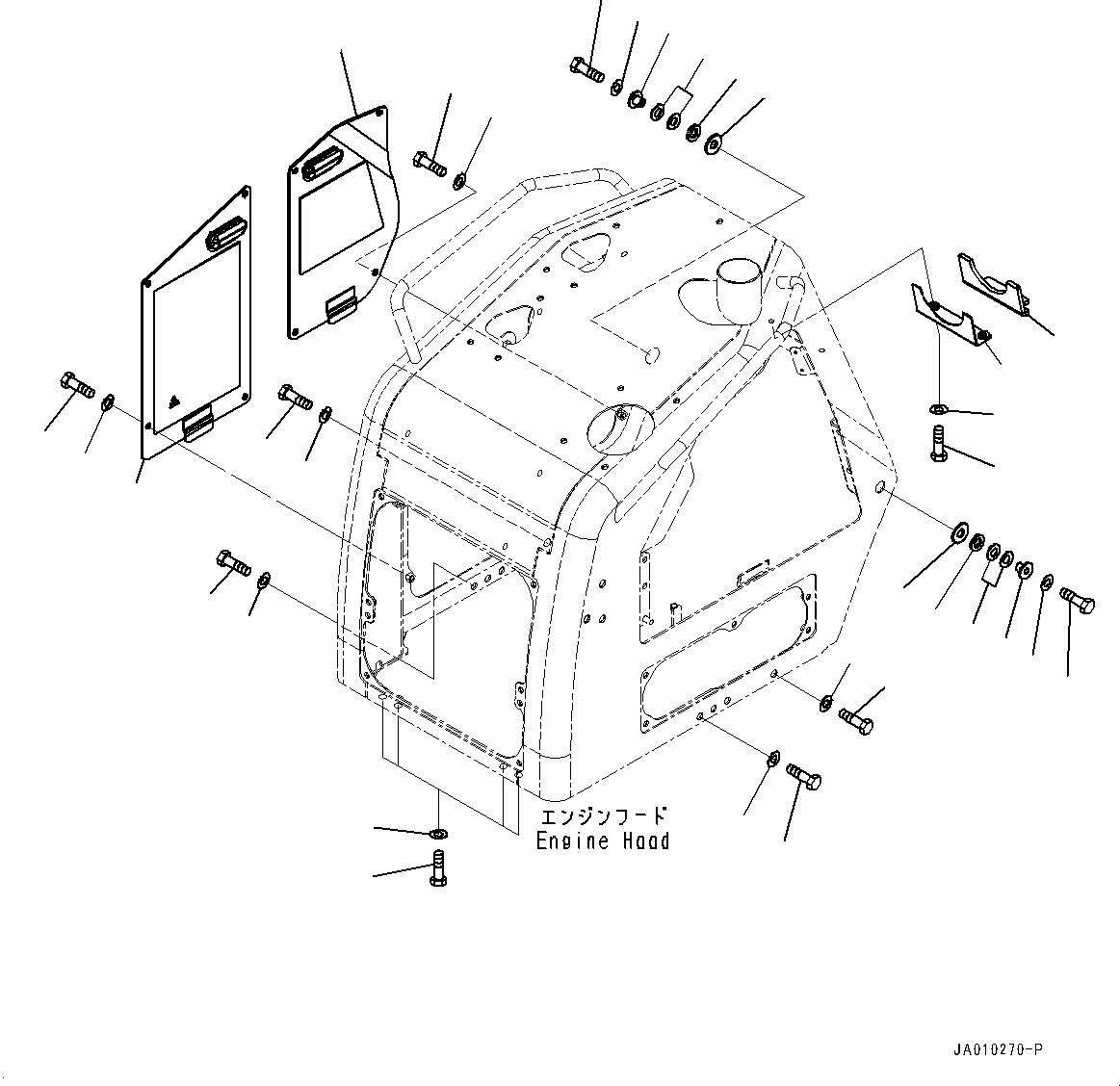 エンジンフード
Engine Hood

JA010270-P