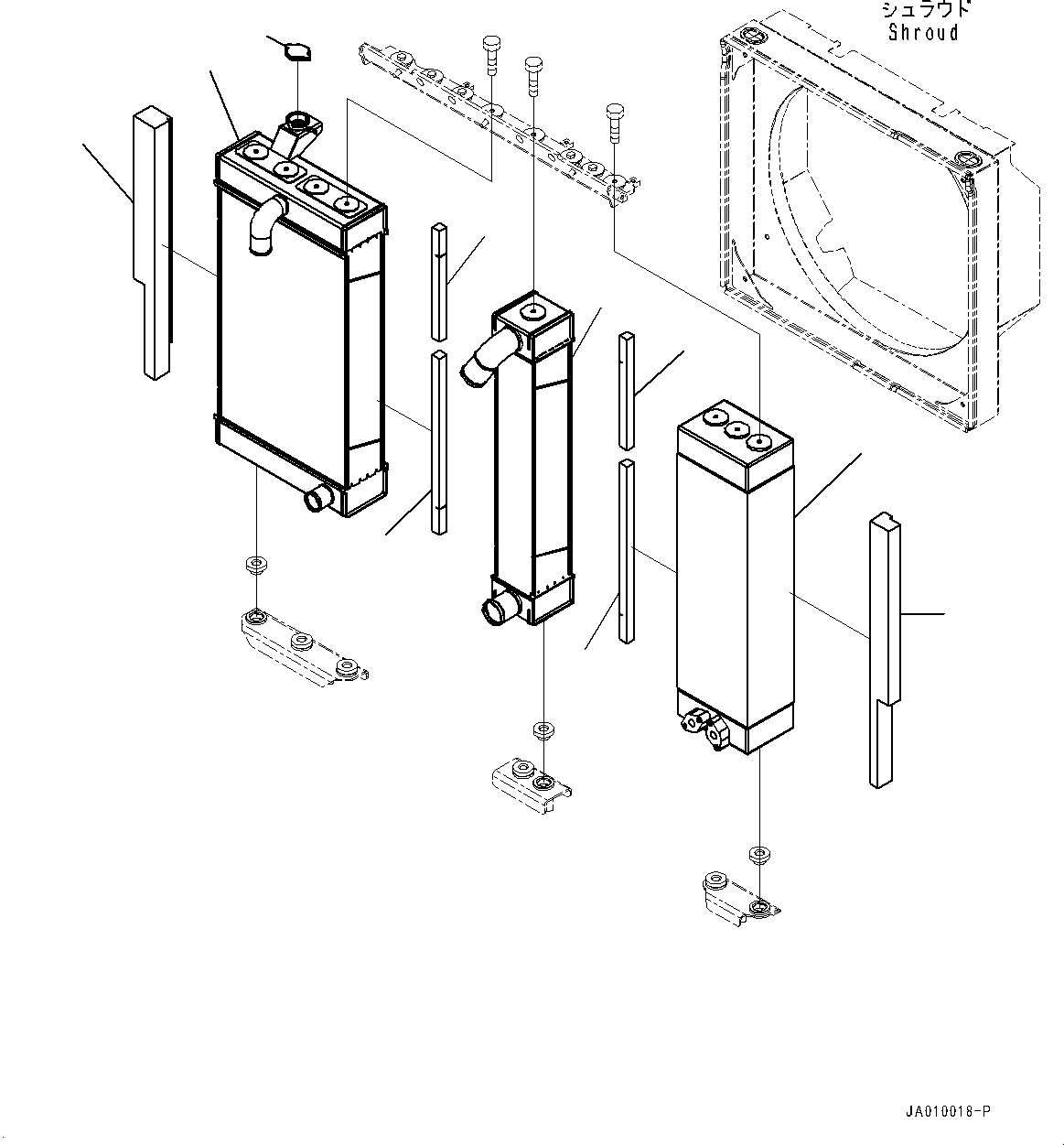 シュラウド
Shroud

JA010018-P