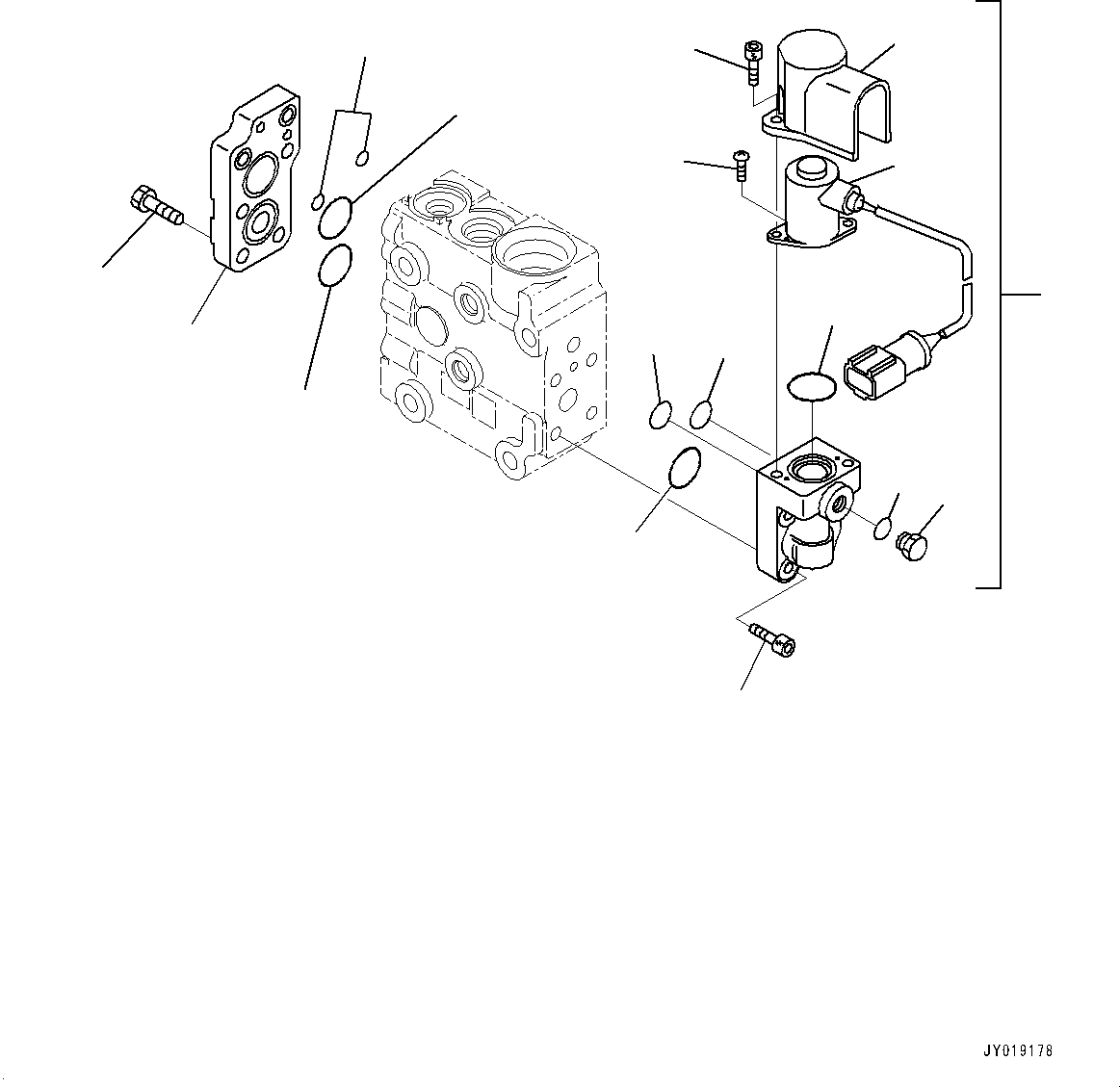 JY019178