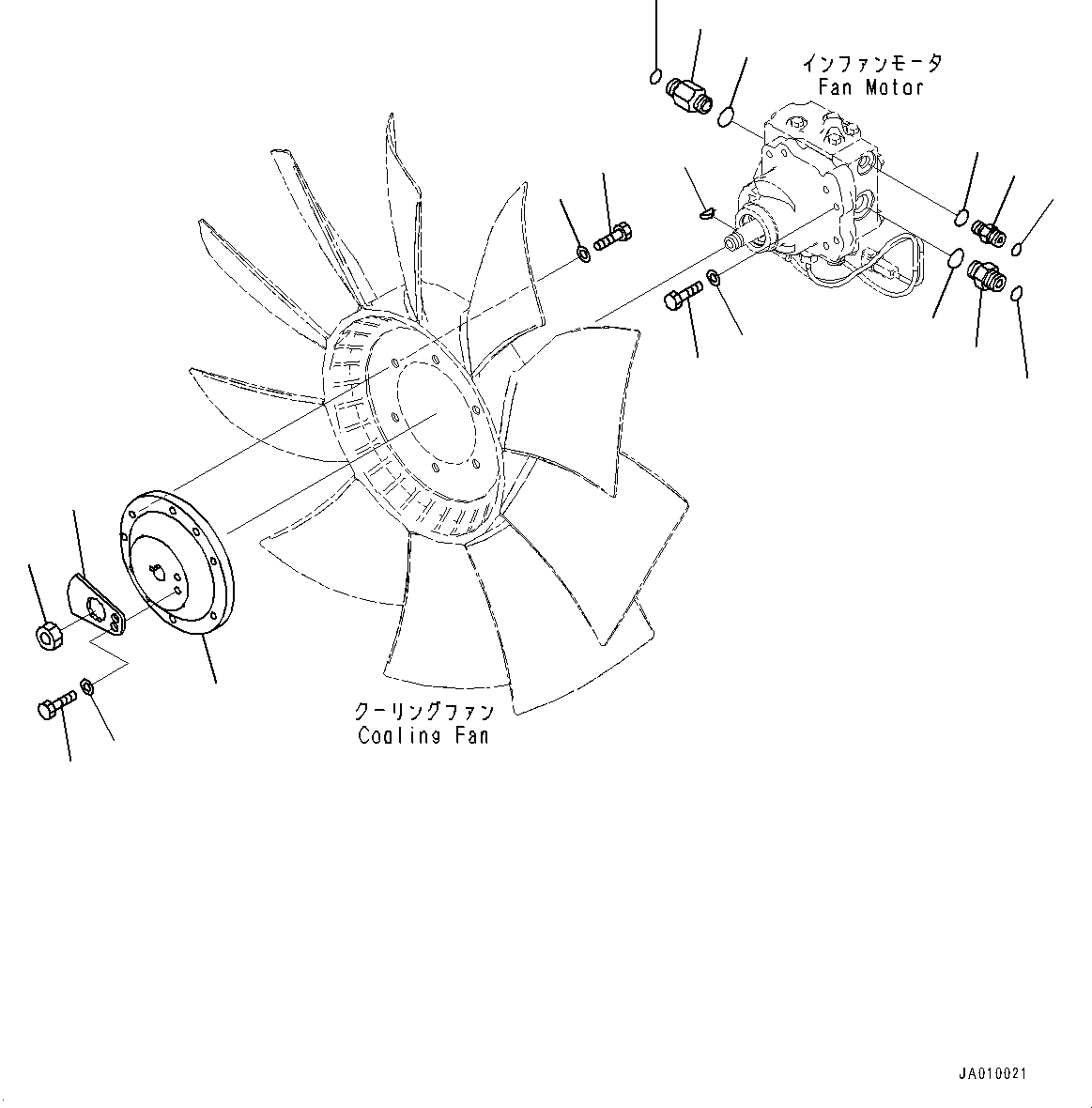 インファンモータ
Fan Motor

クーリングファン
Cooling Fan

JA010021